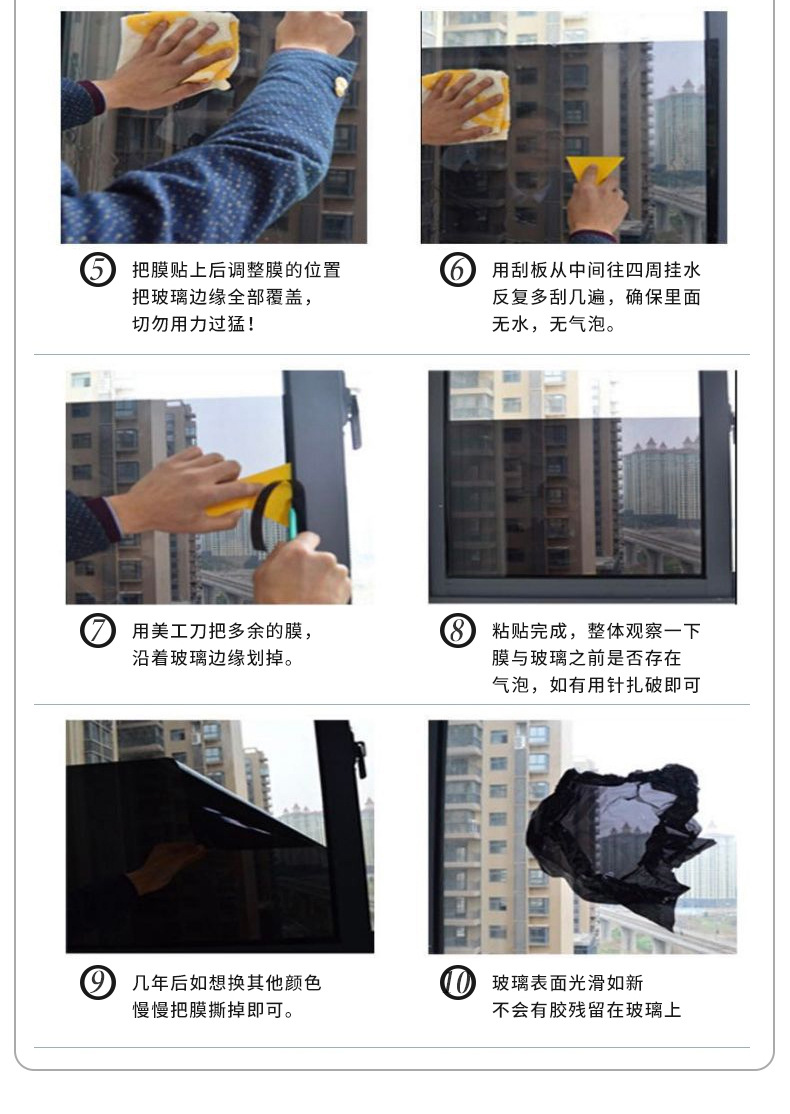 5 把膜贴上后调整膜的位置
把玻璃边缘全部覆盖，
切勿用力过猛！

6 用刮板从中间往四周挂水
反复多刮几遍，确保里面
无水，无气泡。

7 用美工刀把多余的膜，
沿着玻璃边缘划掉。

8 粘贴完成，整体观察一下
膜与玻璃之前是否存在
气泡，如有用针扎破即可

9 几年后如想换其他颜色
慢慢把膜撕掉即可。

10 玻璃表面光滑如新
不会有胶残留在玻璃上