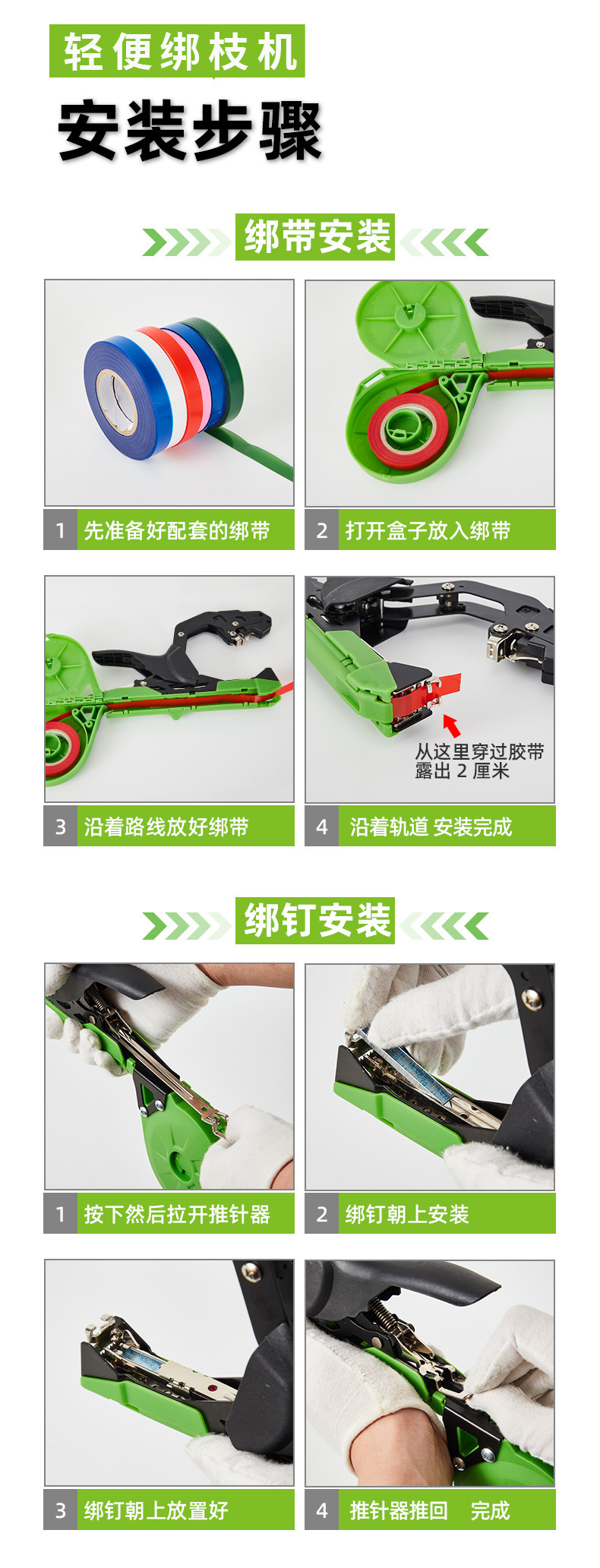 轻便绑枝机

安装步骤

绑带安装

1 先准备好配套的绑带

2 打开盒子放入绑带

3 沿着路线放好绑带

从这里穿过胶带
露出 2 厘米

4 沿着轨道 安装完成

绑钉安装

1 按下然后拉开推针器

2 绑钉朝上安装

3 绑钉朝上放置好

4 推针器推回 完成