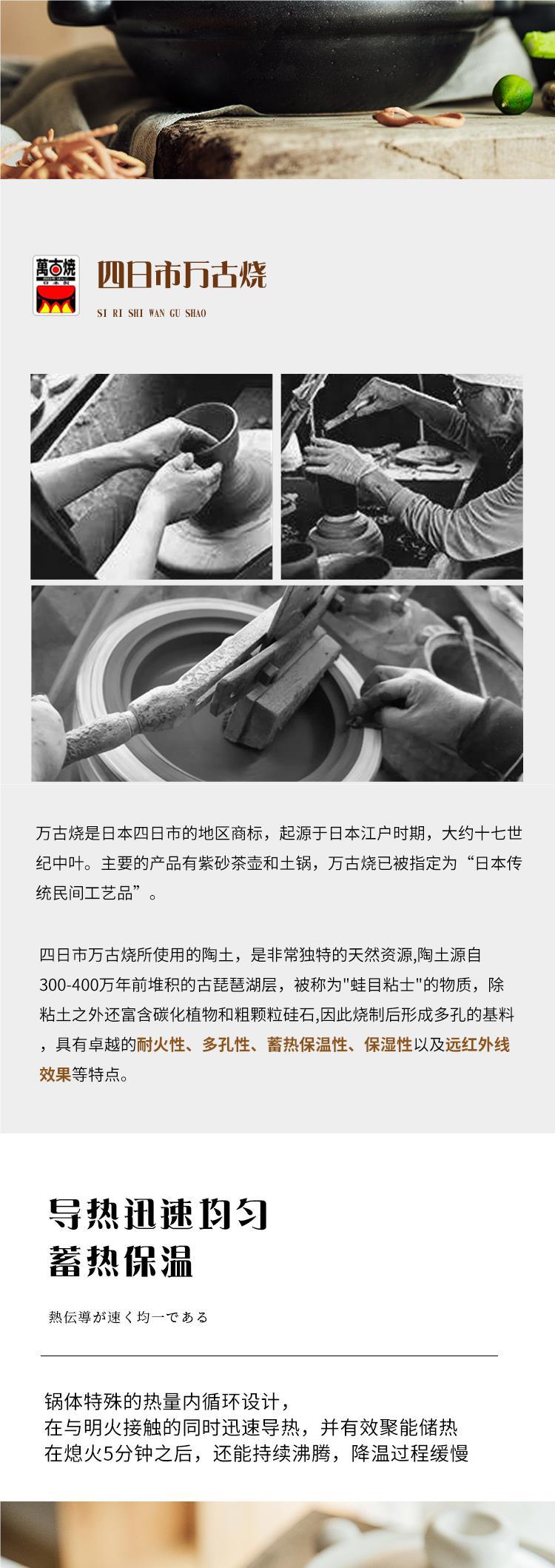 萬古焼
日本製

四日市万古烧
SI RI SHI WAN GU SHAO

万古烧是日本四日市的地区商标，起源于日本江户时期，大约十七世纪中叶。主要的产品有紫砂茶壶和土锅，万古烧已被指定为“日本传统民间工艺品”。

四日市万古烧所使用的陶土，是非常独特的天然资源,陶土源自300-400万年前堆积的古琵琶湖层，被称为"蛙目粘土"的物质，除粘土之外还富含碳化植物和粗颗粒硅石,因此烧制后形成多孔的基料，具有卓越的耐火性、多孔性、蓄热保温性、保湿性以及远红外线效果等特点。

导热迅速均匀
蓄热保温

熱伝導が速く均一である

锅体特殊的热量内循环设计，
在与明火接触的同时迅速导热，并有效聚能储热
在熄火5分钟之后，还能持续沸腾，降温过程缓慢