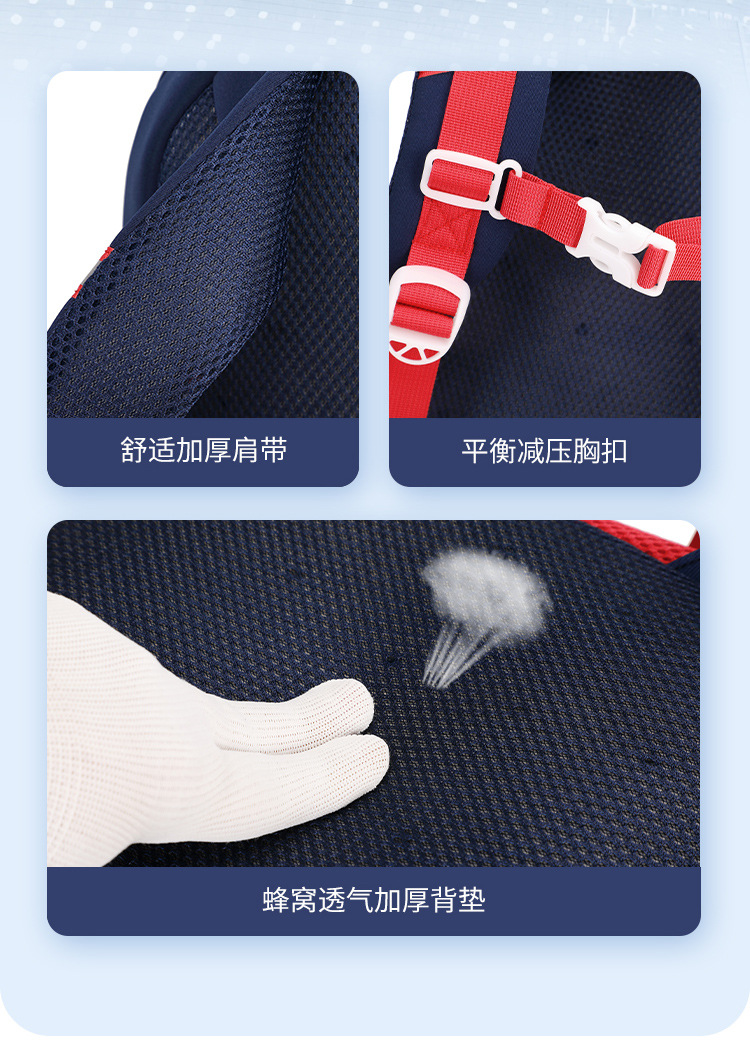 舒适加厚肩带

平衡减压胸扣

蜂窝透气加厚背垫