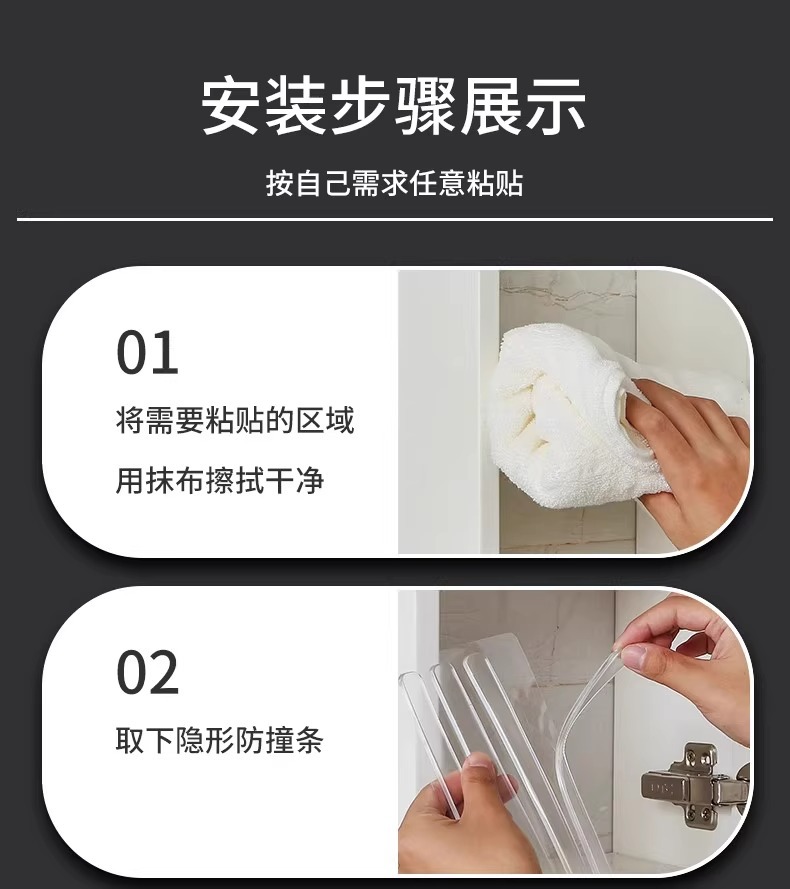 安装步骤展示

按自己需求任意粘贴

01

将需要粘贴的区域

用抹布擦拭干净

02

取下隐形防撞条