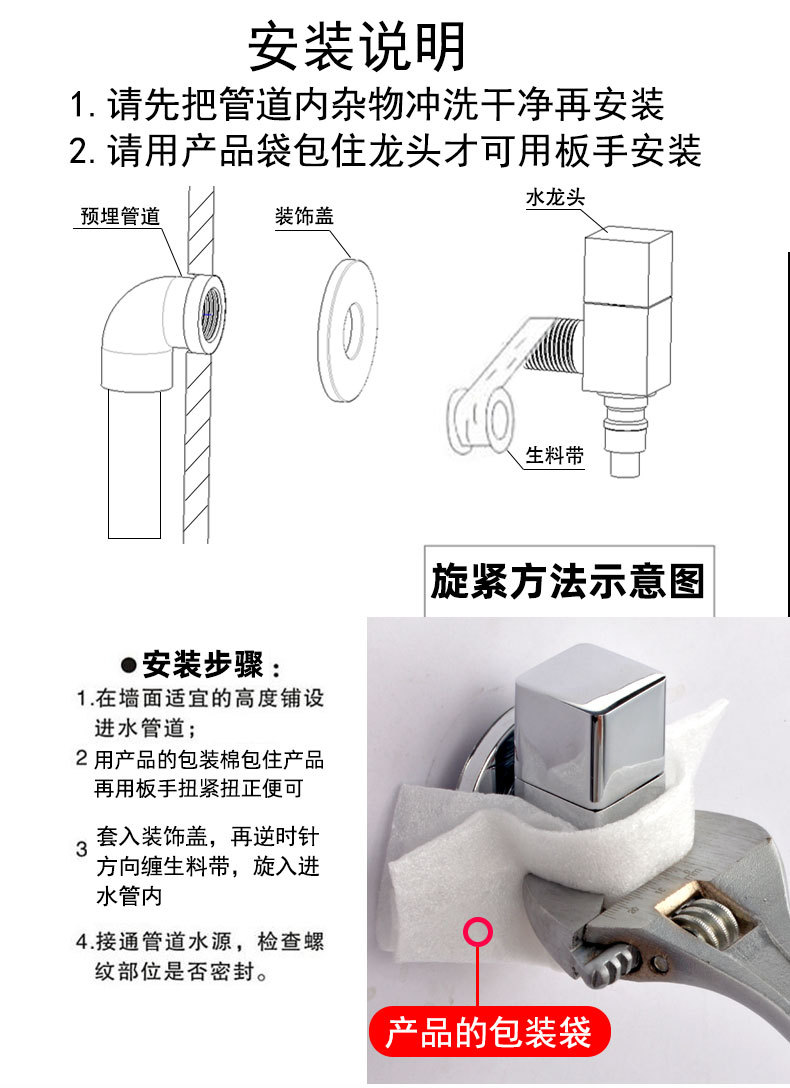 安装说明

1. 请先把管道内杂物冲洗干净再安装

2. 请用产品袋包住龙头才可用板手安装

预埋管道

装饰盖

水龙头

生料带

旋紧方法示意图

●安装步骤：

1.在墙面适宜的高度铺设进水管道；

2 用产品的包装棉包住产品再用板手扭紧扭正便可

3 套入装饰盖，再逆时针方向缠生料带，旋入进水管内

4.接通管道水源，检查螺纹部位是否密封。

产品的包装袋