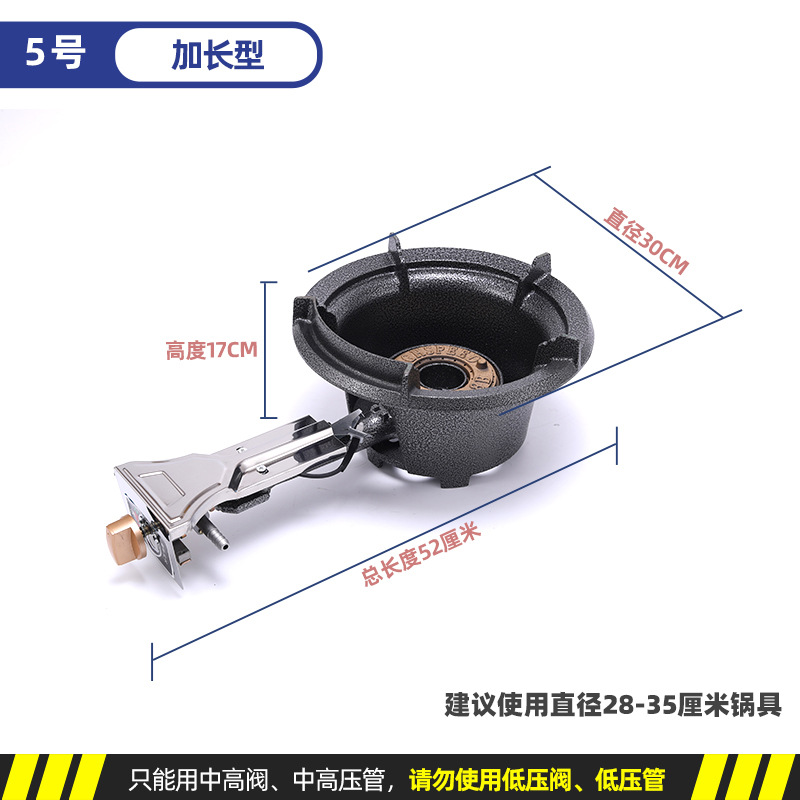 5号 加长型

直径30CM

高度17CM

总长度52厘米

建议使用直径28-35厘米锅具

只能用中高阀、中高压管，请勿使用低压阀、低压管