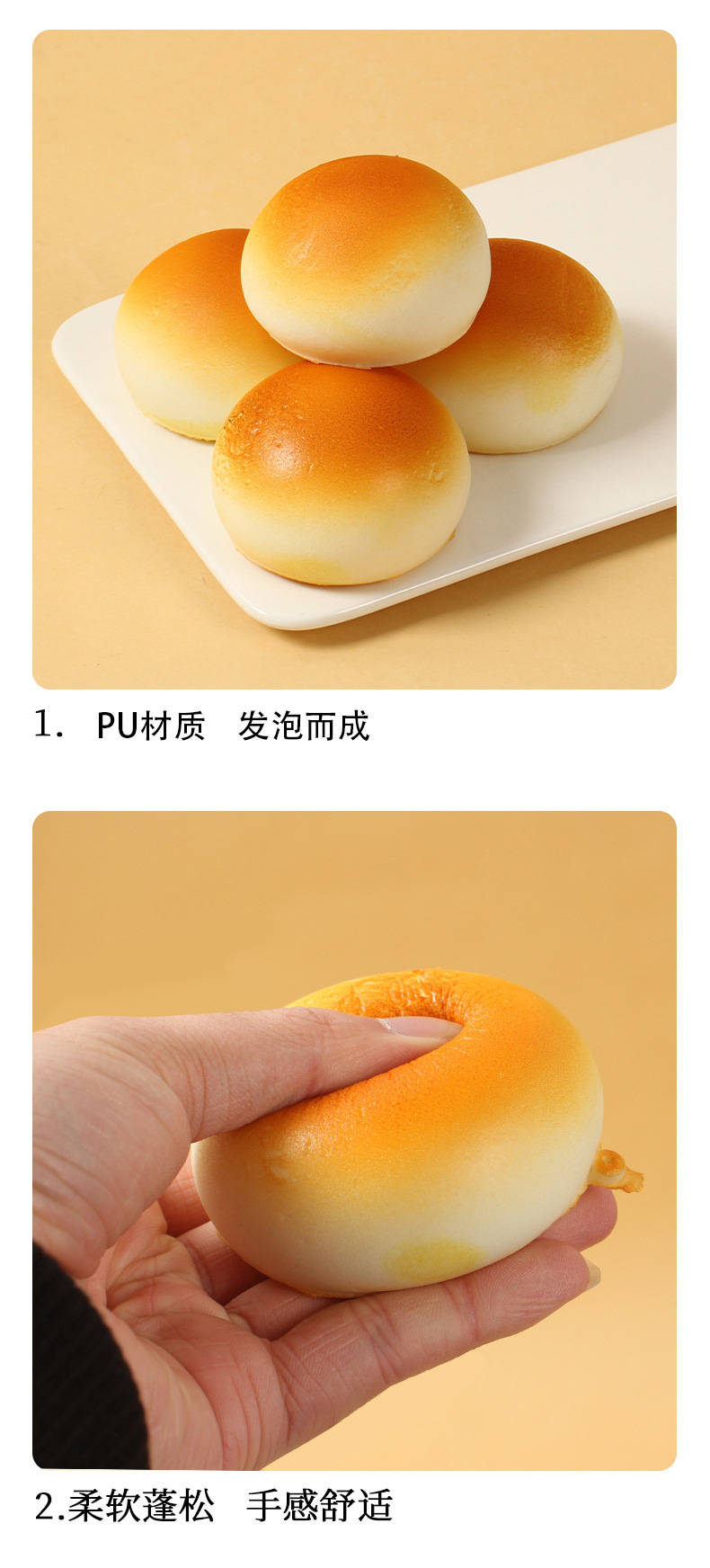 1. PU材质 发泡而成

2.柔软蓬松 手感舒适