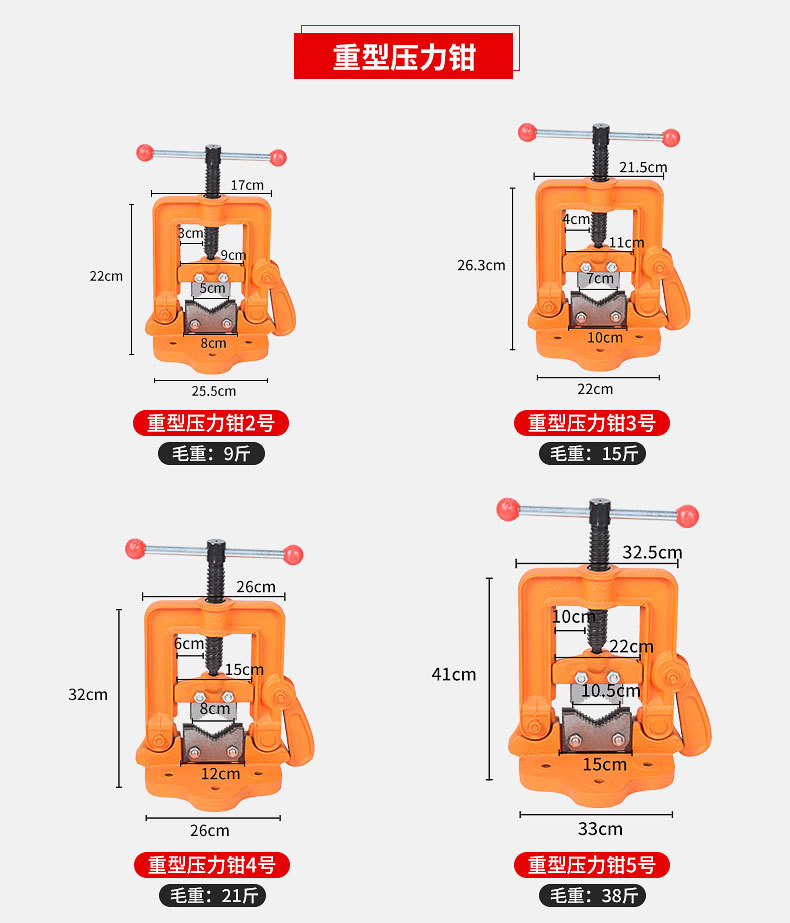 重型压力钳

17cm
3cm
9cm
22cm
5cm
8cm
25.5cm
重型压力钳2号
毛重：9斤

21.5cm
4cm
11cm
26.3cm
7cm
10cm
22cm
重型压力钳3号
毛重：15斤

26cm
6cm
15cm
32cm
8cm
12cm
26cm
重型压力钳4号
毛重：21斤

32.5cm
10cm
22cm
41cm
10.5cm
15cm
33cm
重型压力钳5号
毛重：38斤