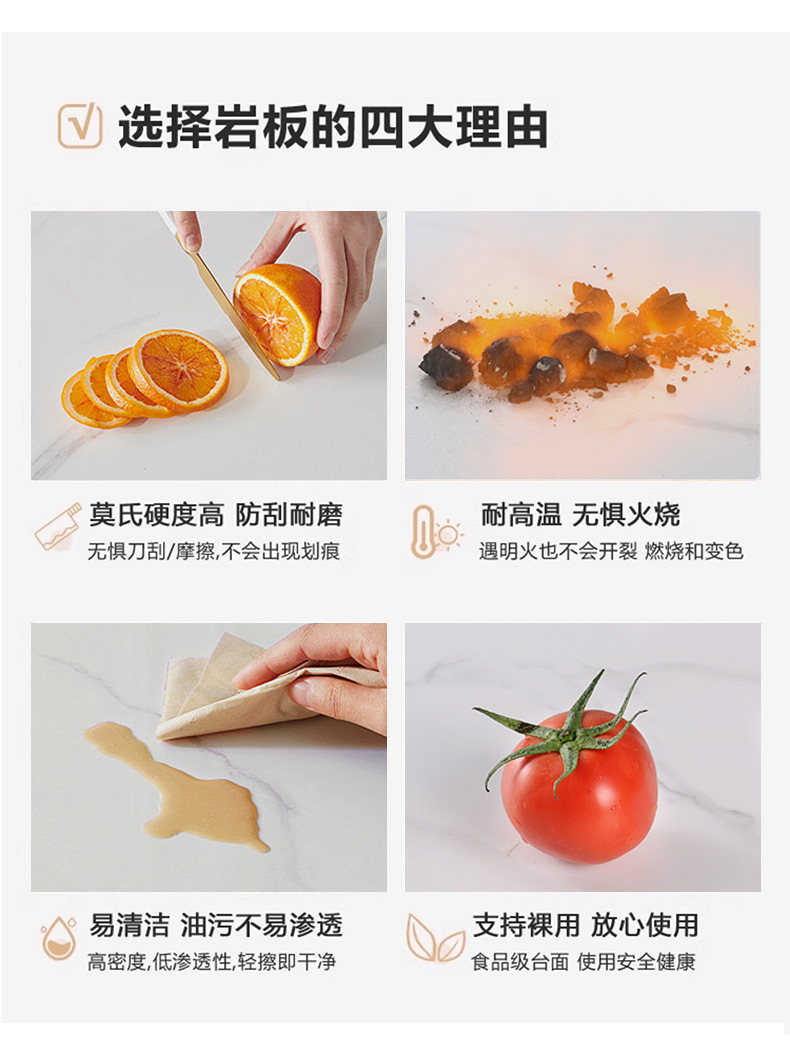 选择岩板的四大理由

莫氏硬度高 防刮耐磨
无惧刀刮/摩擦,不会出现划痕

耐高温 无惧火烧
遇明火也不会开裂 燃烧和变色

易清洁 油污不易渗透
高密度,低渗透性,轻擦即干净

支持裸用 放心使用
食品级台面 使用安全健康