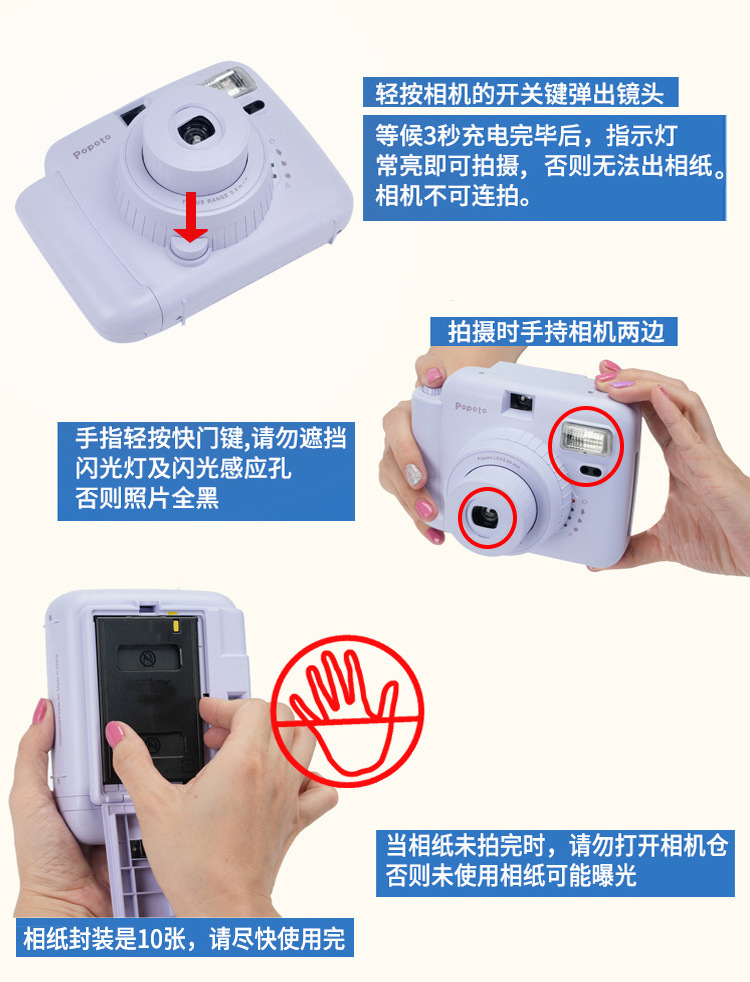 Popoto

轻按相机的开关键弹出镜头

等候3秒充电完毕后，指示灯常亮即可拍摄，否则无法出相纸。相机不可连拍。

拍摄时手持相机两边

Popoto

手指轻按快门键,请勿遮挡闪光灯及闪光感应孔否则照片全黑

当相纸未拍完时，请勿打开相机仓否则未使用相纸可能曝光

相纸封装是10张，请尽快使用完