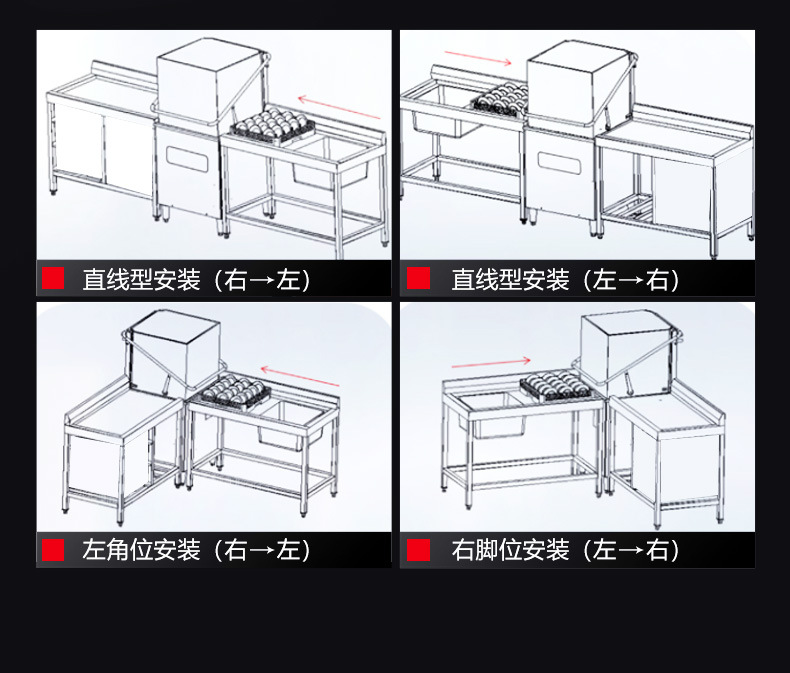 直线型安装（右→左）

直线型安装（左→右）

左角位安装（右→左）

右脚位安装（左→右）