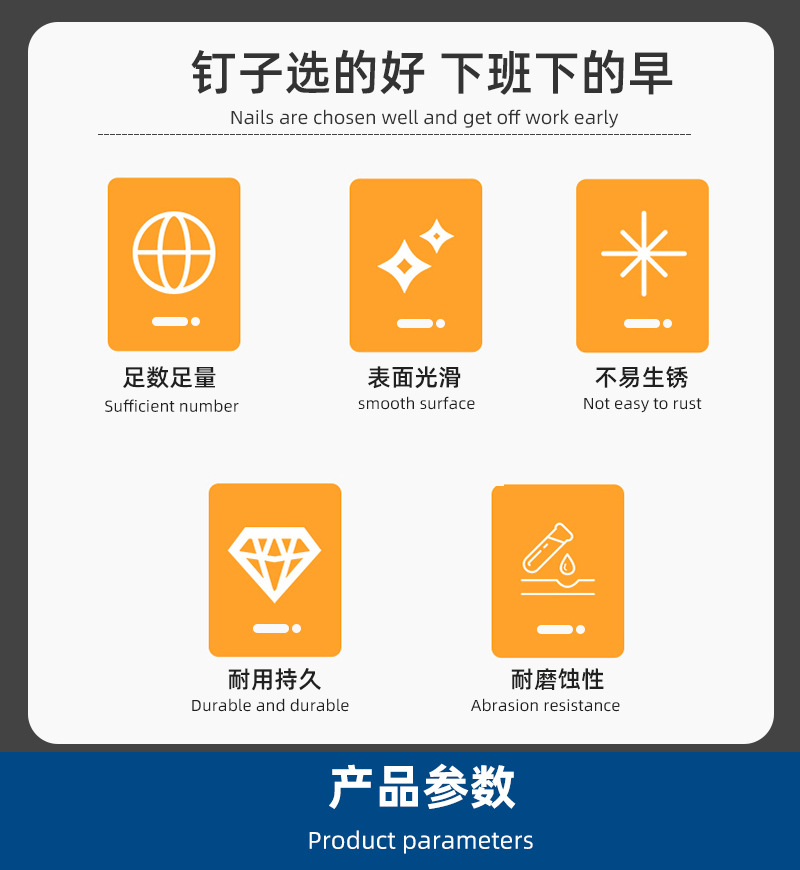 钉子选的好 下班下的早
Nails are chosen well and get off work early

足数足量
Sufficient number

表面光滑
smooth surface

不易生锈
Not easy to rust

耐用持久
Durable and durable

耐磨蚀性
Abrasion resistance

产品参数
Product parameters