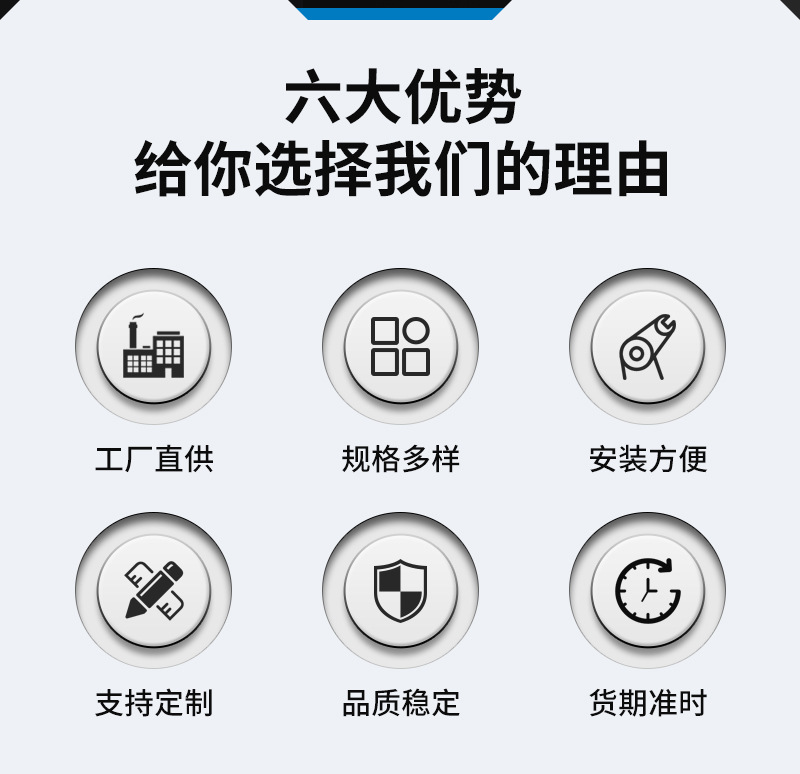 六大优势
给你选择我们的理由

工厂直供

规格多样

安装方便

支持定制

品质稳定

货期准时