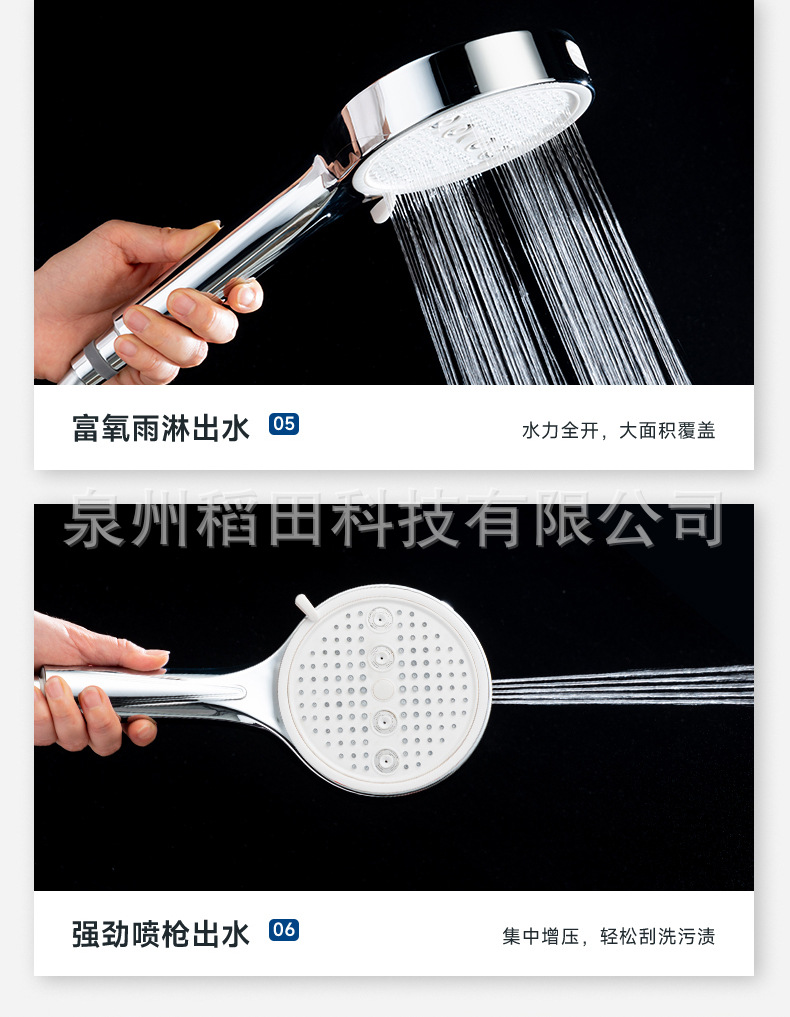 富氧雨淋出水 05

水力全开，大面积覆盖

泉州稻田科技有限公司

强劲喷枪出水 06

集中增压，轻松刮洗污渍