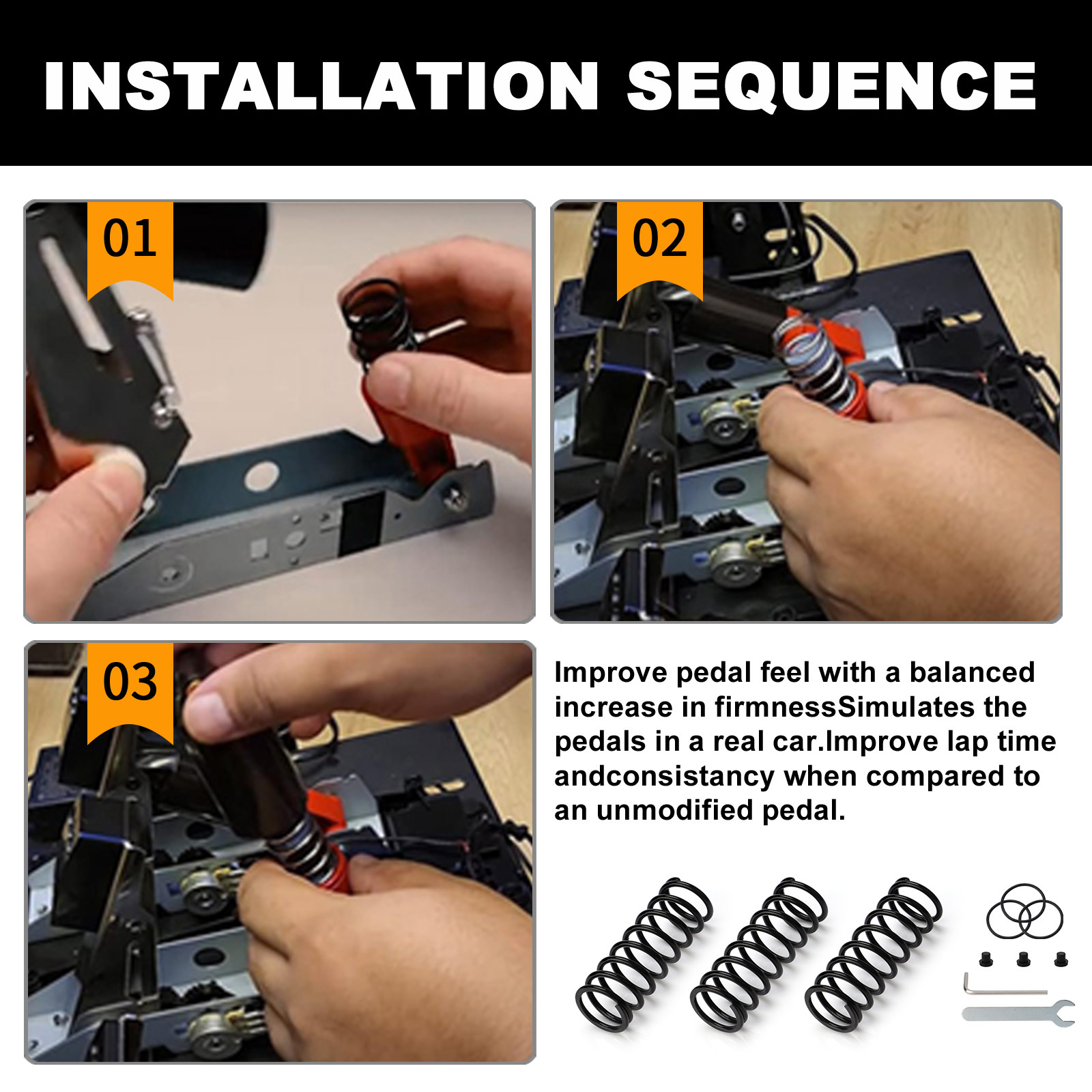 INSTALLATION SEQUENCE

01

02

03

Improve pedal feel with a balanced increase in firmnessSimulates the pedals in a real car.Improve lap time andconsistancy when compared to an unmodified pedal.