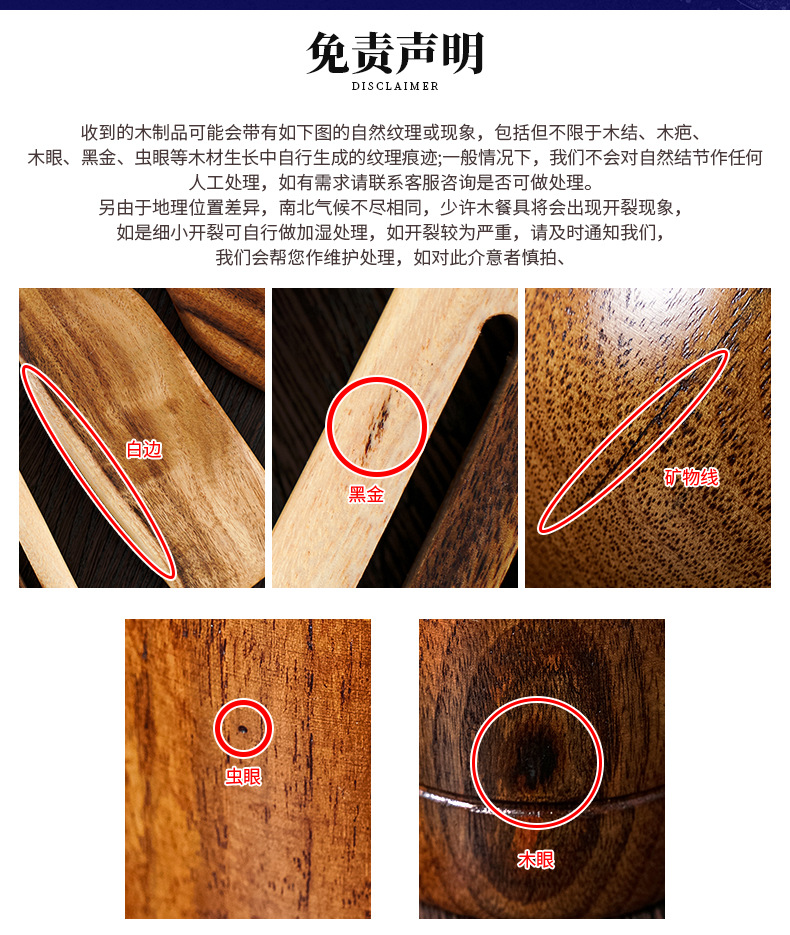 免责声明
DISCLAIMER

收到的木制品可能会带有如下图的自然纹理或现象，包括但不限于木结、木疤、木眼、黑金、虫眼等木材生长中自行生成的纹理痕迹;一般情况下，我们不会对自然结节作任何人工处理，如有需求请联系客服咨询是否可做处理。
另由于地理位置差异，南北气候不尽相同，少许木餐具将会出现开裂现象，如是细小开裂可自行做加湿处理，如开裂较为严重，请及时通知我们，我们会帮您作维护处理，如对此介意者慎拍、

白边

黑金

矿物线

虫眼

木眼