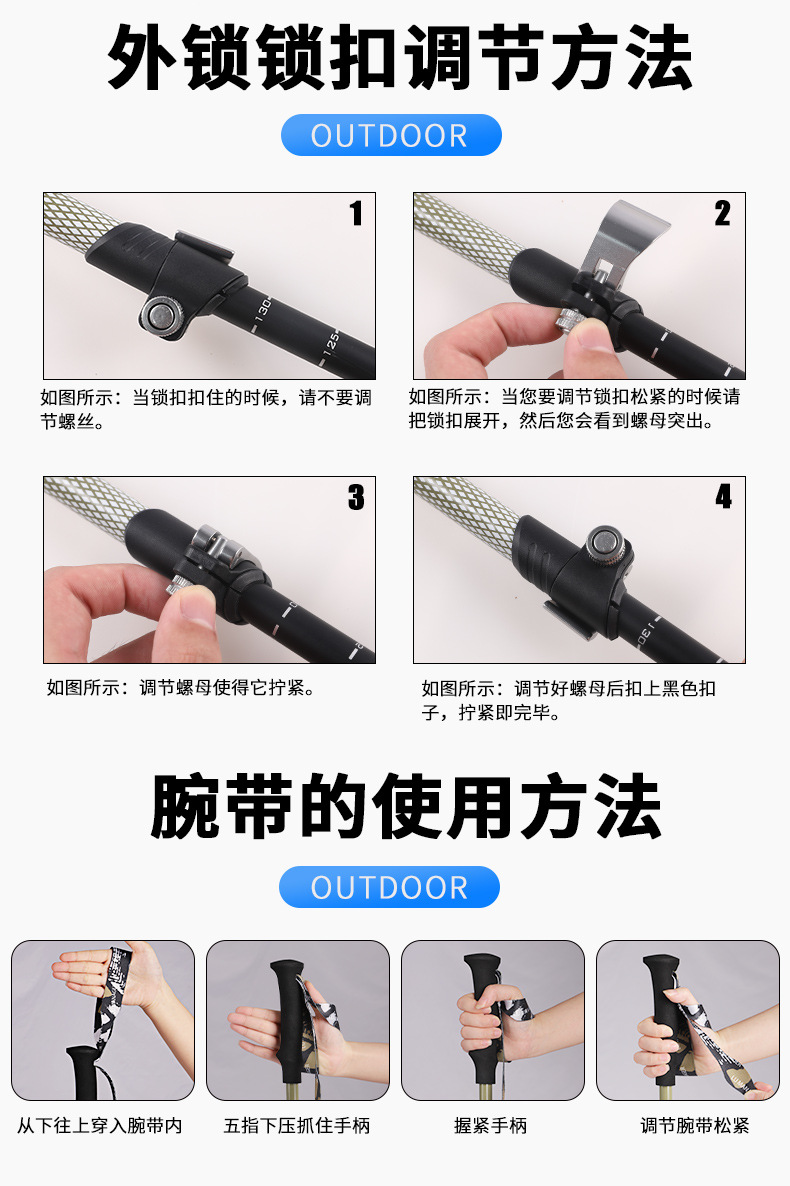 外锁锁扣调节方法

OUTDOOR

1

130

125

如图所示：当锁扣扣住的时候，请不要调节螺丝。

2

如图所示：当您要调节锁扣松紧的时候请把锁扣展开，然后您会看到螺母突出。

3

如图所示：调节螺母使得它拧紧。

4

130

如图所示：调节好螺母后扣上黑色扣子，拧紧即完毕。

腕带的使用方法

OUTDOOR

从下往上穿入腕带内

五指下压抓住手柄

握紧手柄

调节腕带松紧