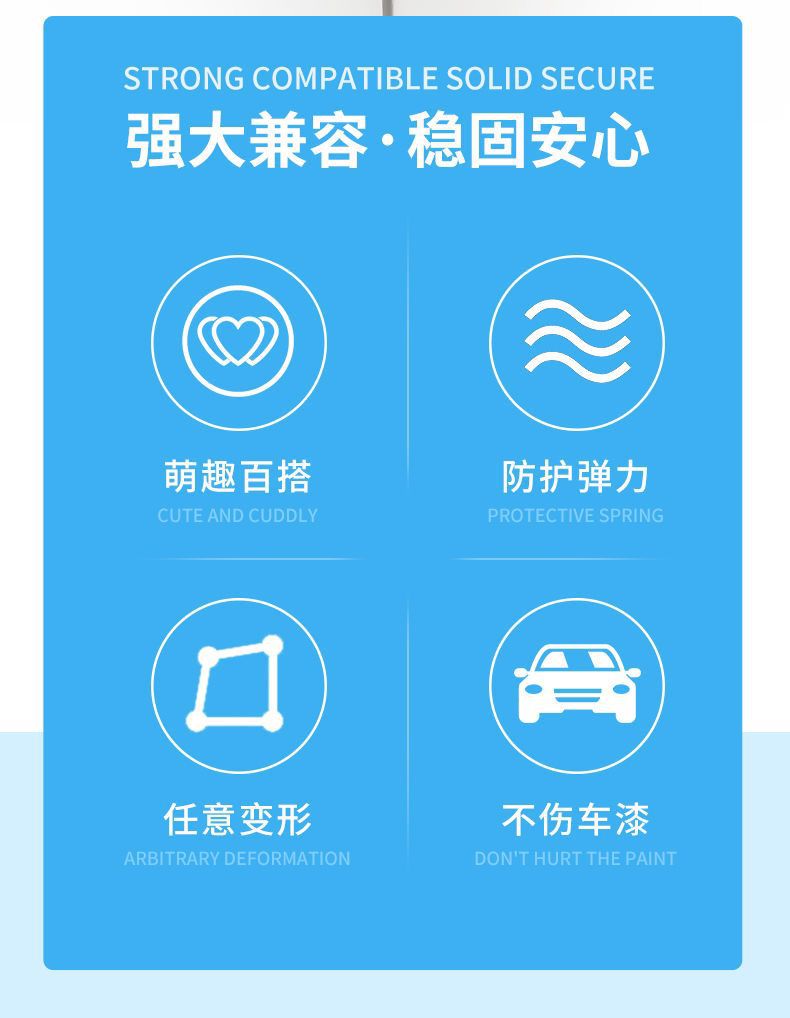 STRONG COMPATIBLE SOLID SECURE
强大兼容·稳固安心

萌趣百搭
CUTE AND CUDDLY

防护弹力
PROTECTIVE SPRING

任意变形
ARBITRARY DEFORMATION

不伤车漆
DON'T HURT THE PAINT