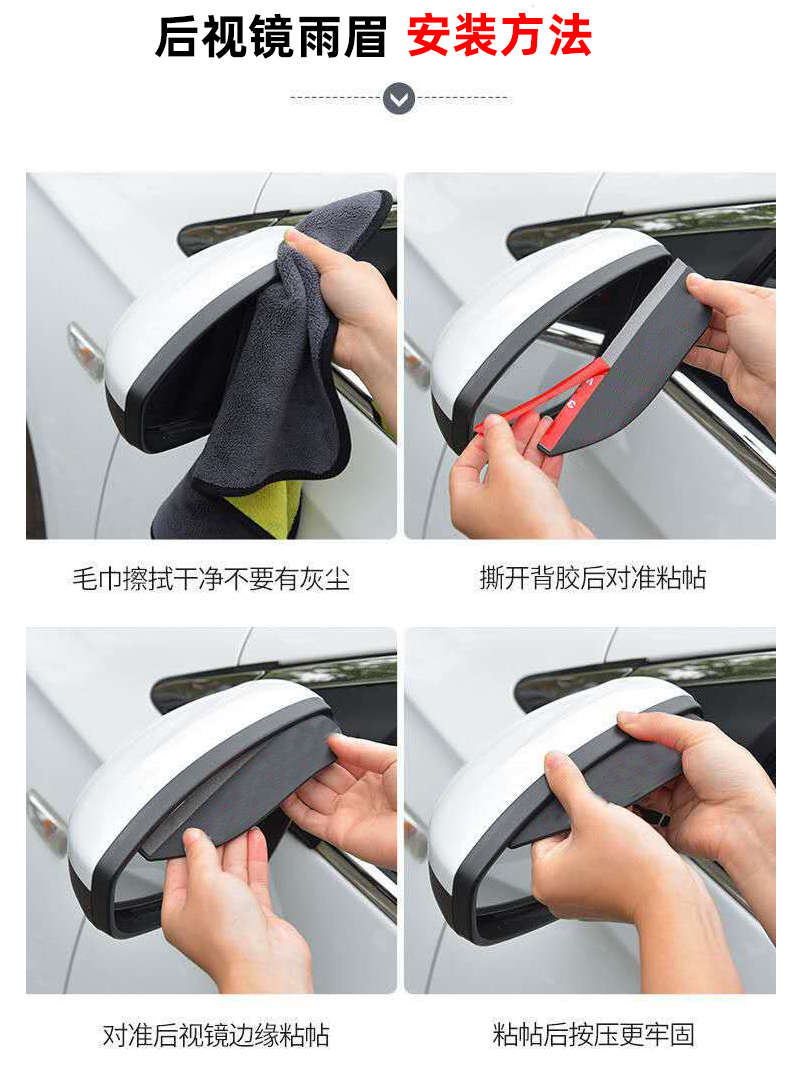 后视镜雨眉 安装方法

毛巾擦拭干净不要有灰尘

撕开背胶后对准粘帖

对准后视镜边缘粘帖

粘帖后按压更牢固