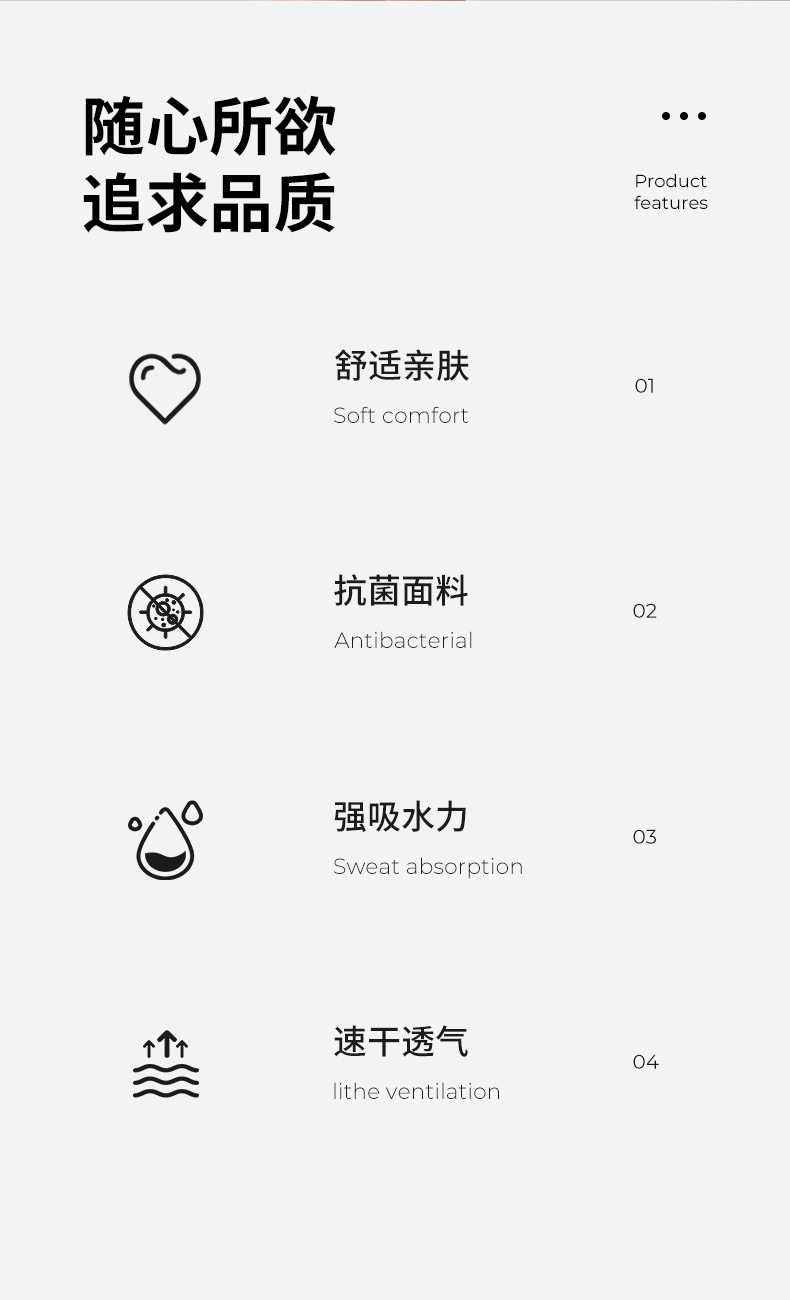 随心所欲
追求品质

Product
features

舒适亲肤
Soft comfort

01

抗菌面料
Antibacterial

02

强吸水力
Sweat absorption

03

速干透气
lithe ventilation

04