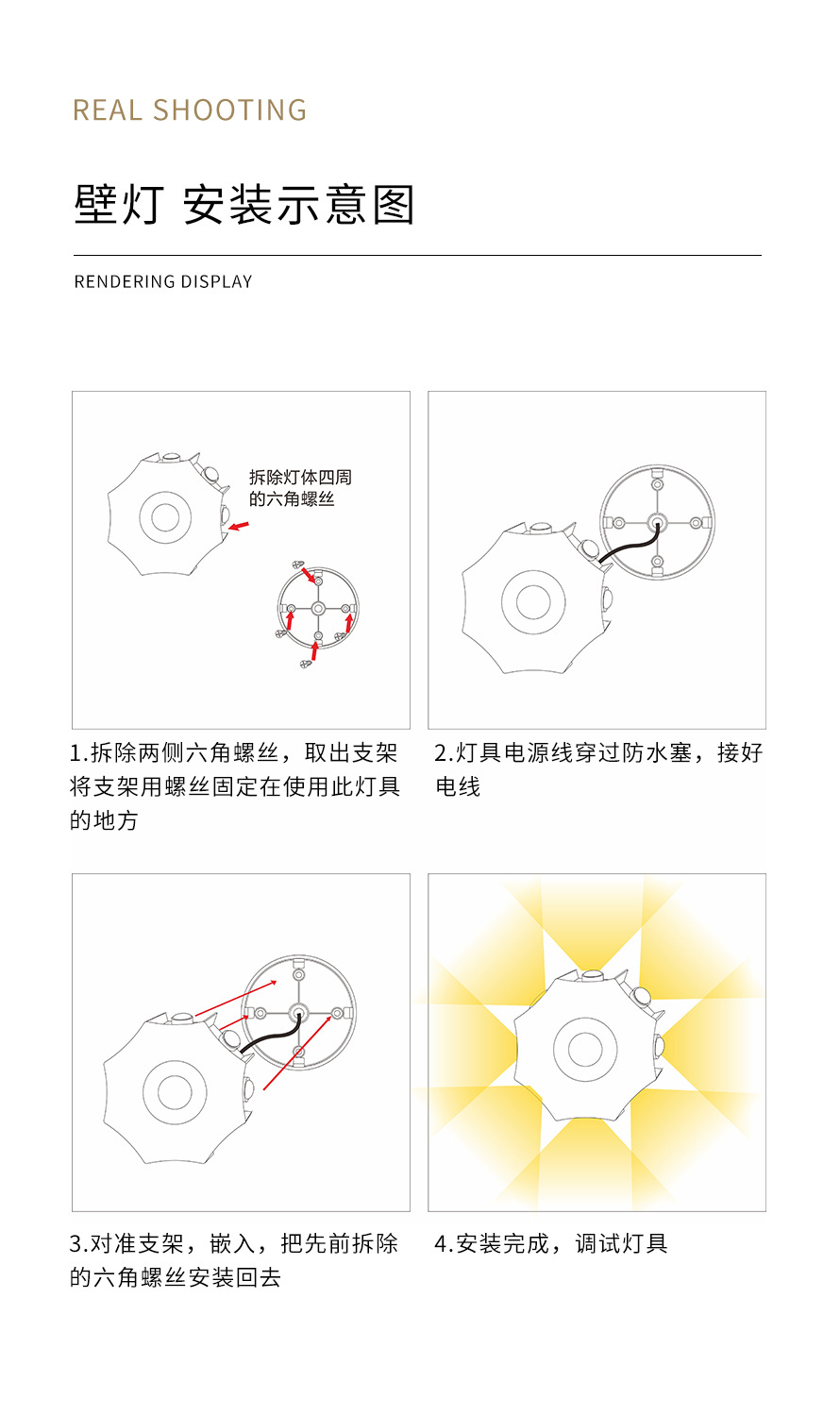 REAL SHOOTING

壁灯 安装示意图

RENDERING DISPLAY

拆除灯体四周的六角螺丝

1.拆除两侧六角螺丝，取出支架将支架用螺丝固定在使用此灯具的地方

2.灯具电源线穿过防水塞，接好电线

3.对准支架，嵌入，把先前拆除的六角螺丝安装回去

4.安装完成，调试灯具