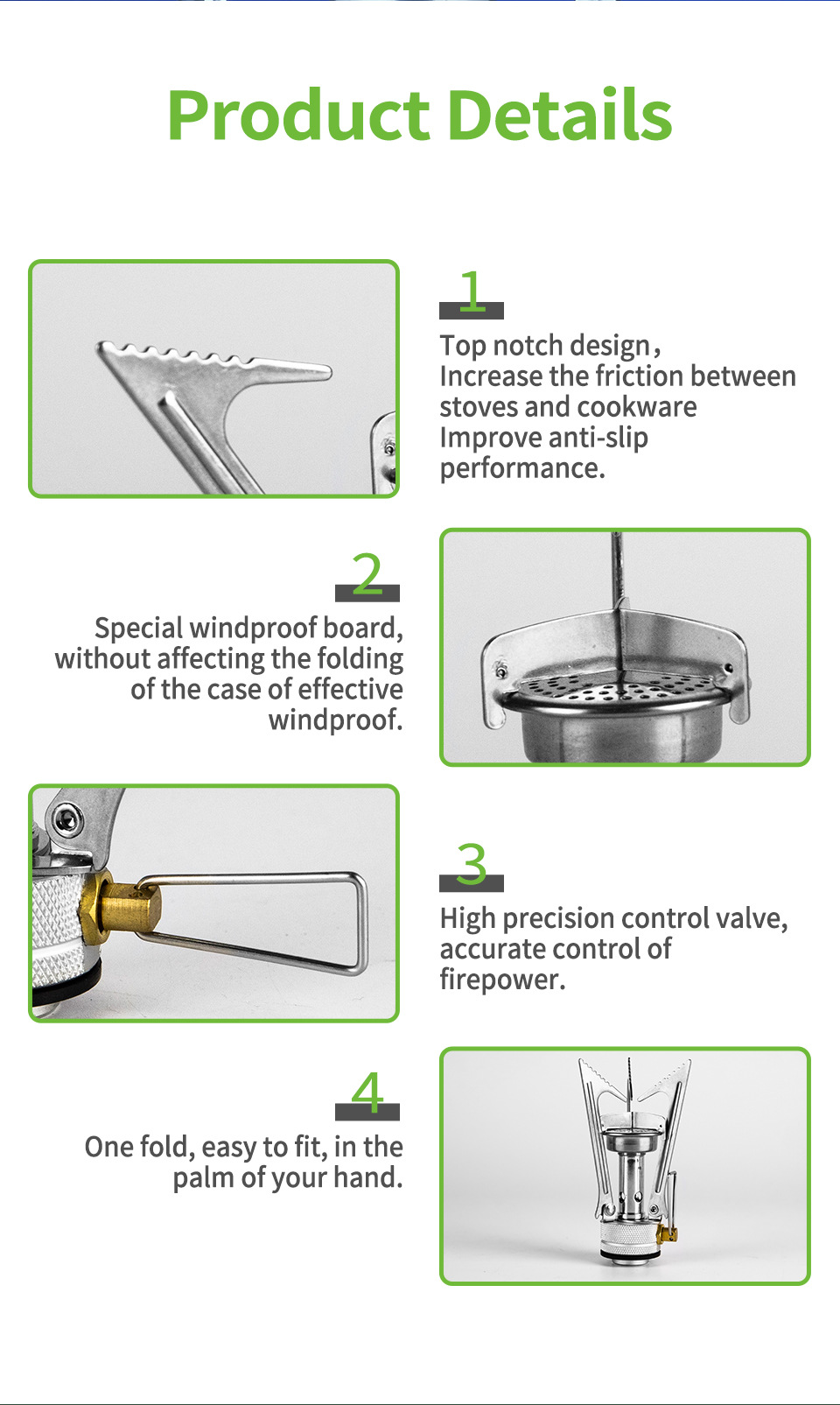 Product Details

1

Top notch design，
Increase the friction between stoves and cookware
Improve anti-slip performance.

2

Special windproof board, without affecting the folding of the case of effective windproof.

3

High precision control valve, accurate control of firepower.

4

One fold, easy to fit, in the palm of your hand.