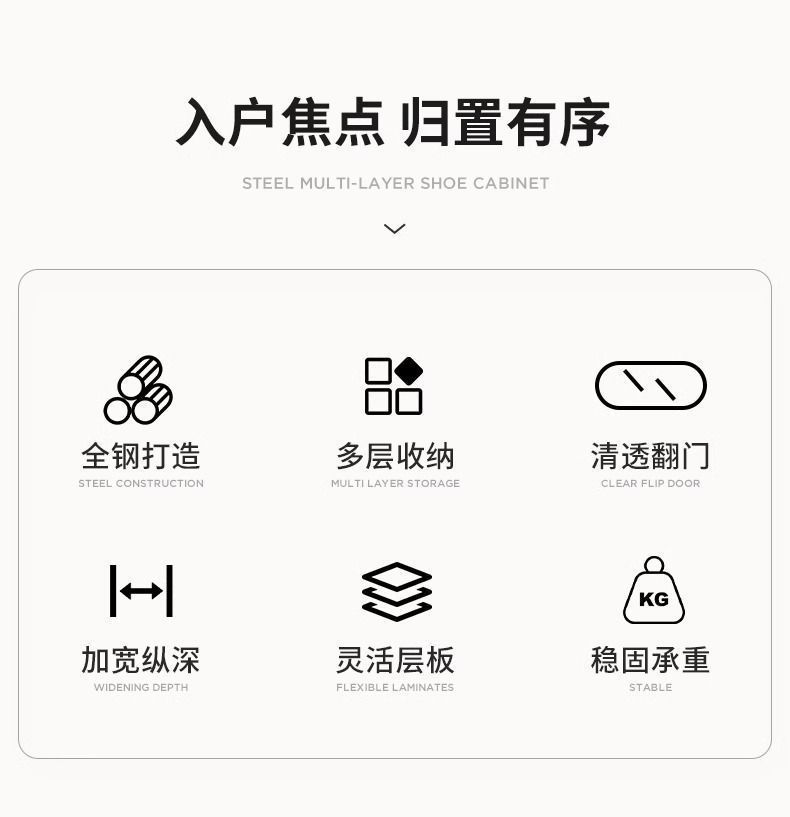 入户焦点 归置有序

STEEL MULTI-LAYER SHOE CABINET

全钢打造
STEEL CONSTRUCTION

多层收纳
MULTI LAYER STORAGE

清透翻门
CLEAR FLIP DOOR

加宽纵深
WIDENING DEPTH

灵活层板
FLEXIBLE LAMINATES

KG

稳固承重
STABLE