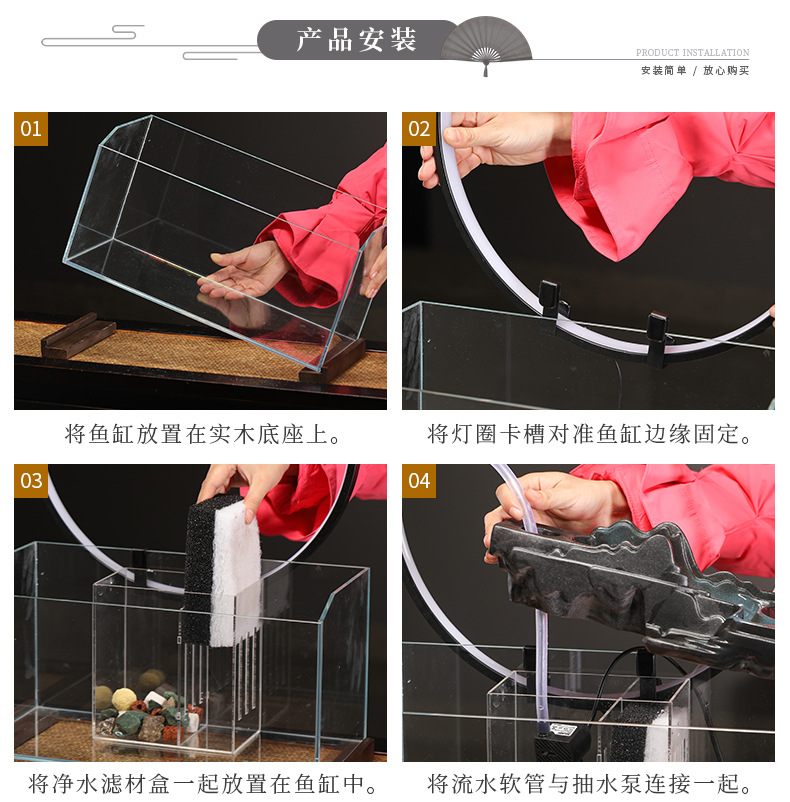 产品安装

PRODUCT INSTALLATION
安装简单 / 放心购买

01

将鱼缸放置在实木底座上。

02

将灯圈卡槽对准鱼缸边缘固定。

03

将净水滤材盒一起放置在鱼缸中。

04

将流水软管与抽水泵连接一起。