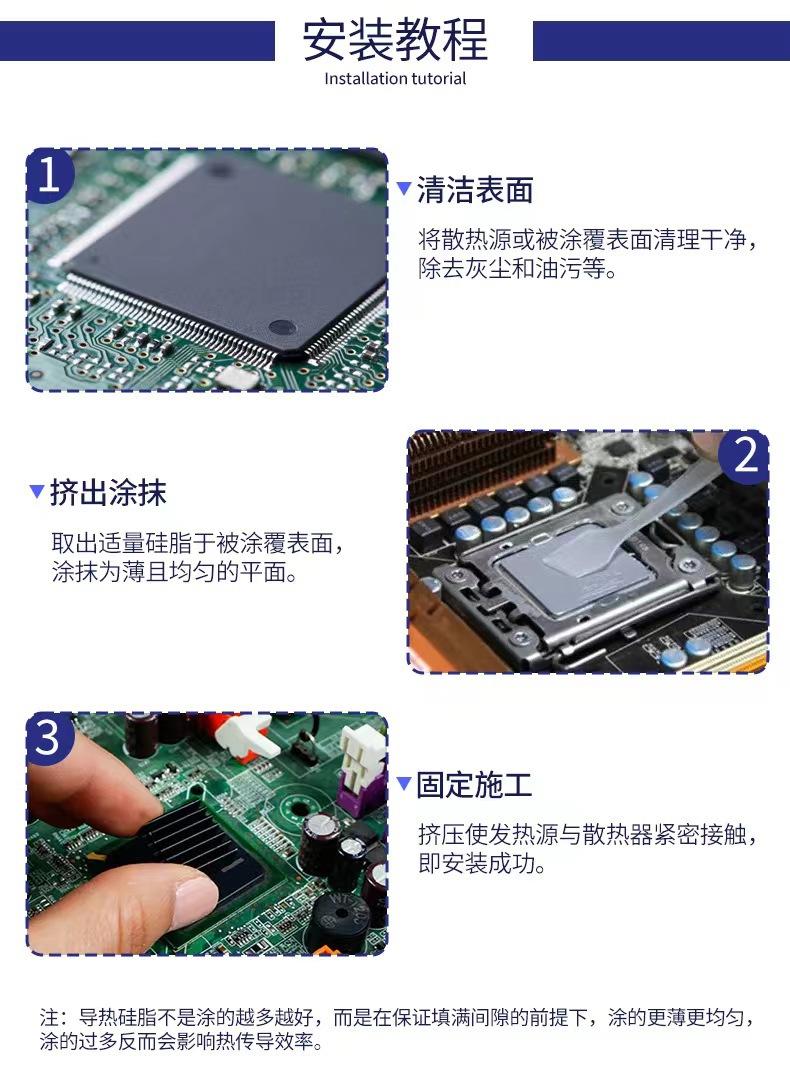 安装教程
Installation tutorial

1

▼清洁表面
将散热源或被涂覆表面清理干净，除去灰尘和油污等。

2

▼挤出涂抹
取出适量硅脂于被涂覆表面，涂抹为薄且均匀的平面。

3

▼固定施工
挤压使发热源与散热器紧密接触，即安装成功。

注：导热硅脂不是涂的越多越好，而是在保证填满间隙的前提下，涂的更薄更均匀，涂的过多反而会影响热传导效率。