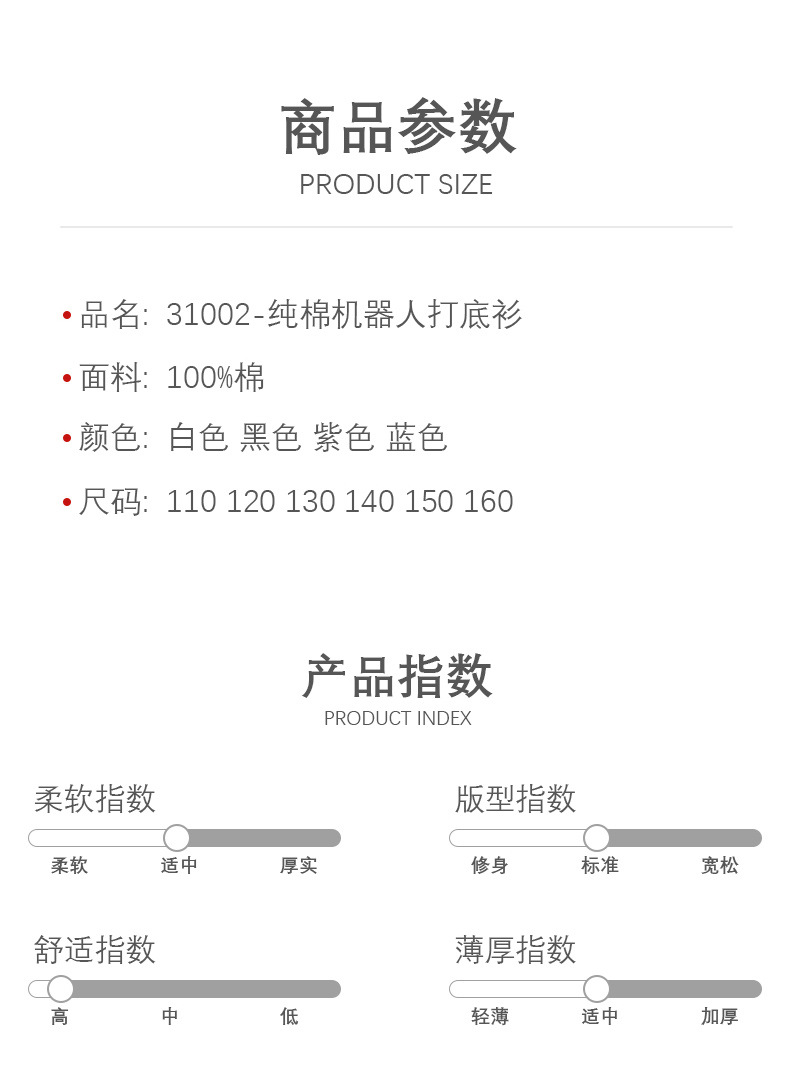 商品参数
PRODUCT SIZE

• 品名: 31002-纯棉机器人打底衫
• 面料: 100%棉
• 颜色: 白色 黑色 紫色 蓝色
• 尺码: 110 120 130 140 150 160

产品指数
PRODUCT INDEX

柔软指数
柔软 适中 厚实

舒适指数
高 中 低

版型指数
修身 标准 宽松

薄厚指数
轻薄 适中 加厚