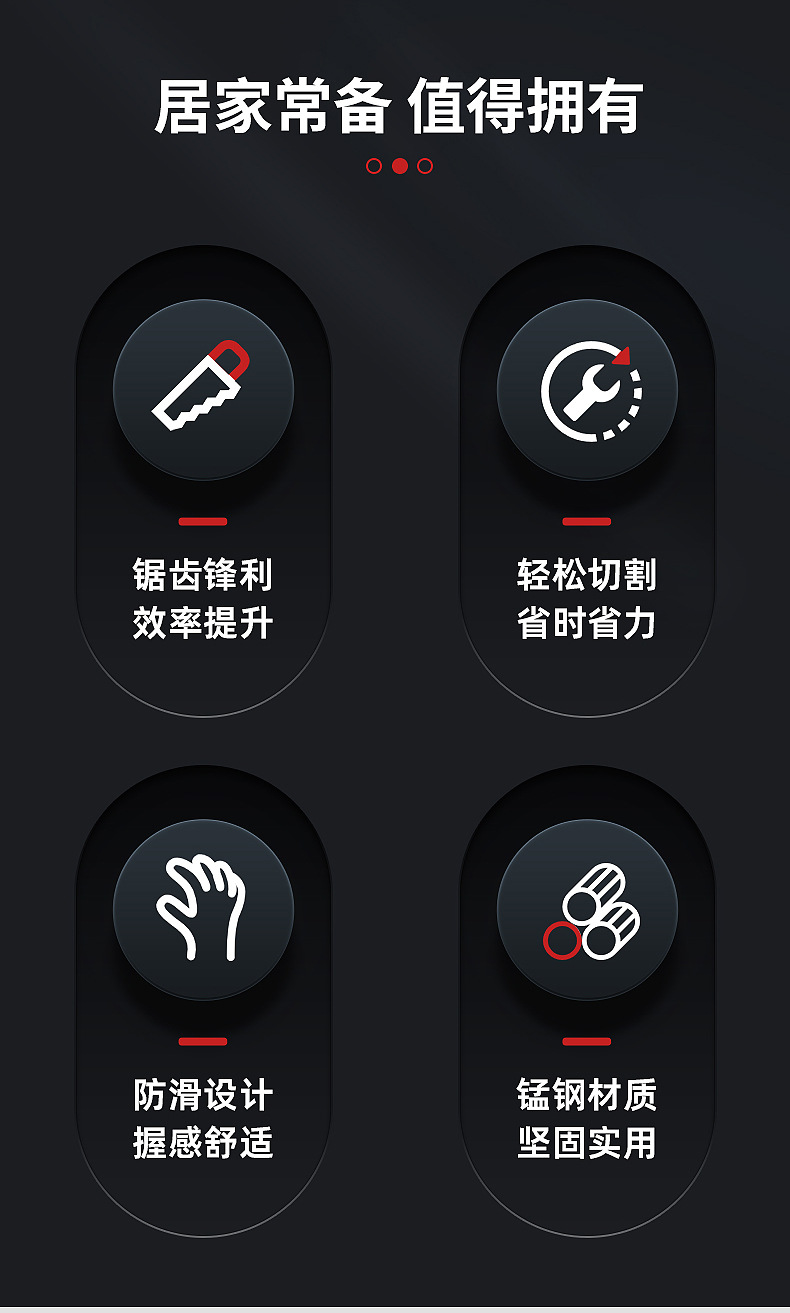 居家常备 值得拥有

锯齿锋利
效率提升

轻松切割
省时省力

防滑设计
握感舒适

锰钢材质
坚固实用