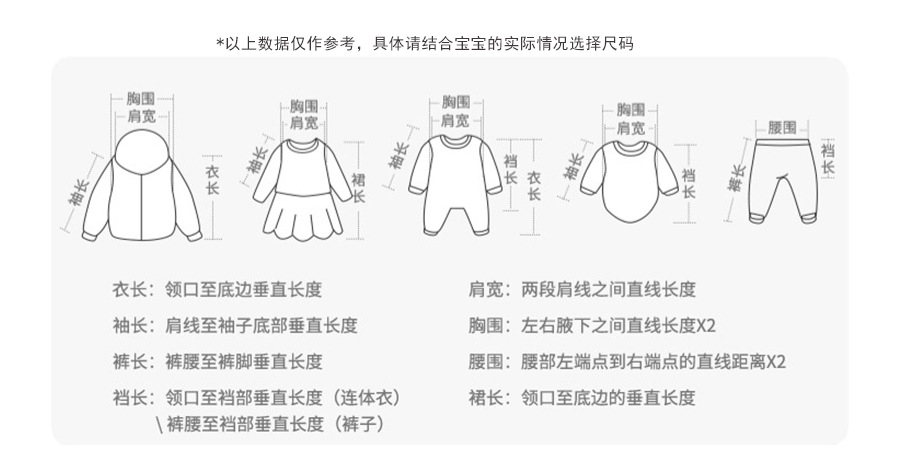 *以上数据仅作参考，具体请结合宝宝的实际情况选择尺码

胸围
肩宽
袖长
衣长

胸围
肩宽
袖长
裙长

胸围
肩宽
袖长
裆长
衣长

胸围
肩宽
袖长
裆长

腰围
裤长
裆长

衣长：领口至底边垂直长度

袖长：肩线至袖子底部垂直长度

裤长：裤腰至裤脚垂直长度

裆长：领口至裆部垂直长度（连体衣）
\ 裤腰至裆部垂直长度（裤子）

肩宽：两段肩线之间直线长度

胸围：左右腋下之间直线长度X2

腰围：腰部左端点到右端点的直线距离X2

裙长：领口至底边的垂直长度