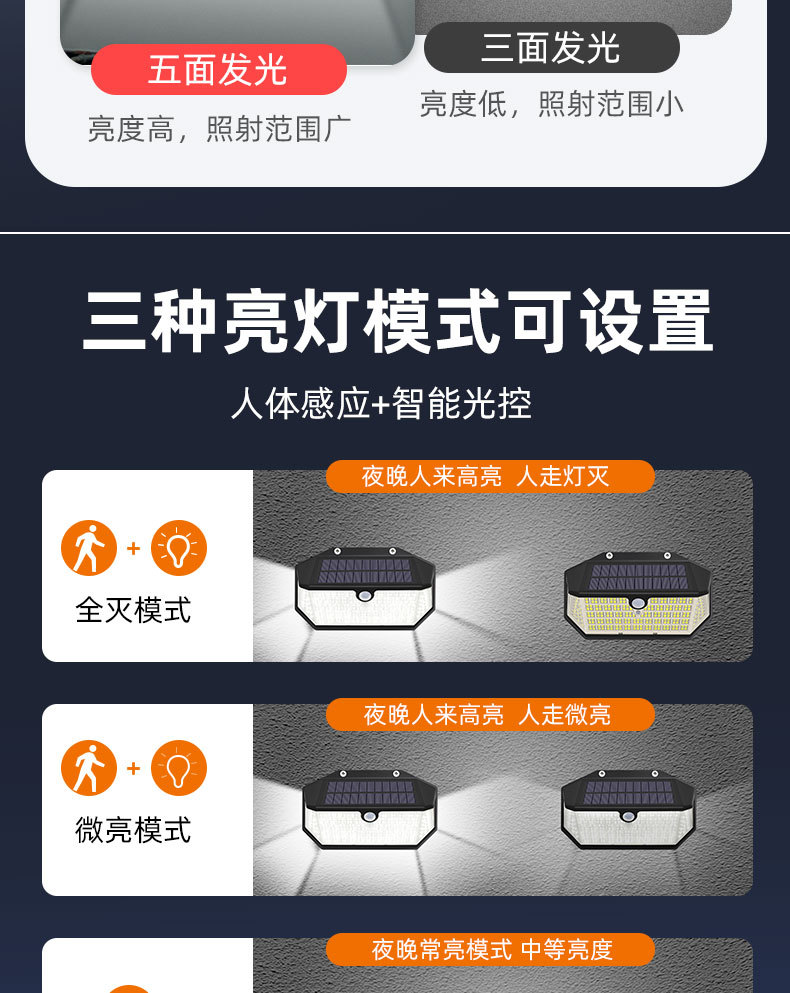 五面发光

亮度高，照射范围广

三面发光

亮度低，照射范围小

三种亮灯模式可设置

人体感应+智能光控

夜晚人来高亮 人走灯灭

+

全灭模式

夜晚人来高亮 人走微亮

+

微亮模式

夜晚常亮模式 中等亮度