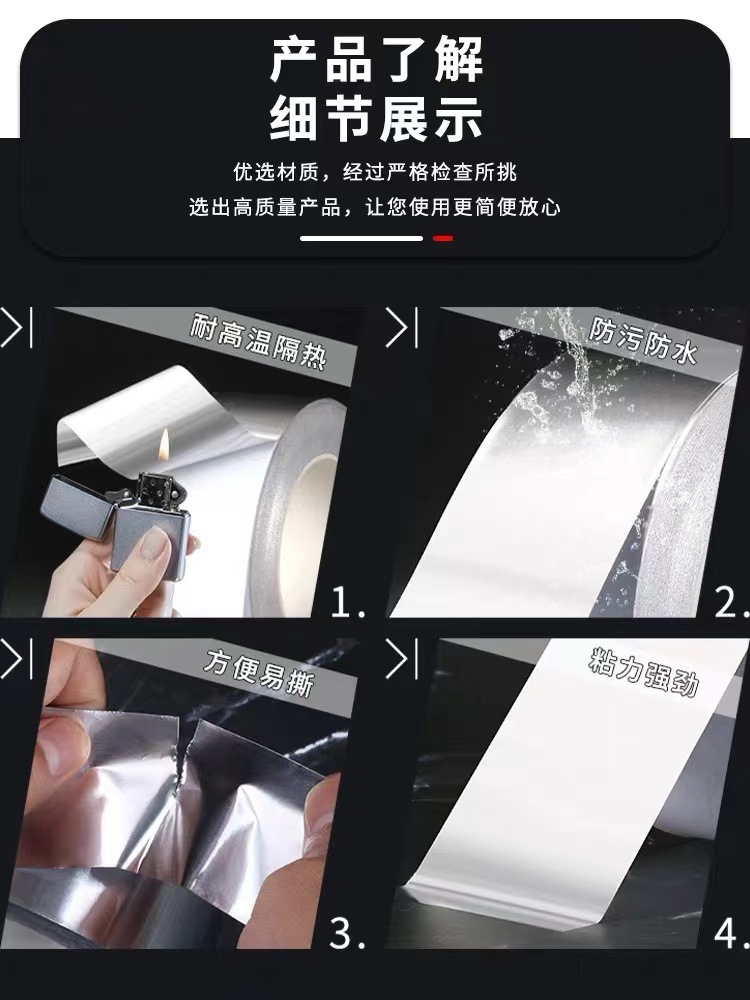 产品了解
细节展示

优选材质，经过严格检查所挑
选出高质量产品，让您使用更简便放心

耐高温隔热

1.

防污防水

2.

方便易撕

3.

粘力强劲

4.