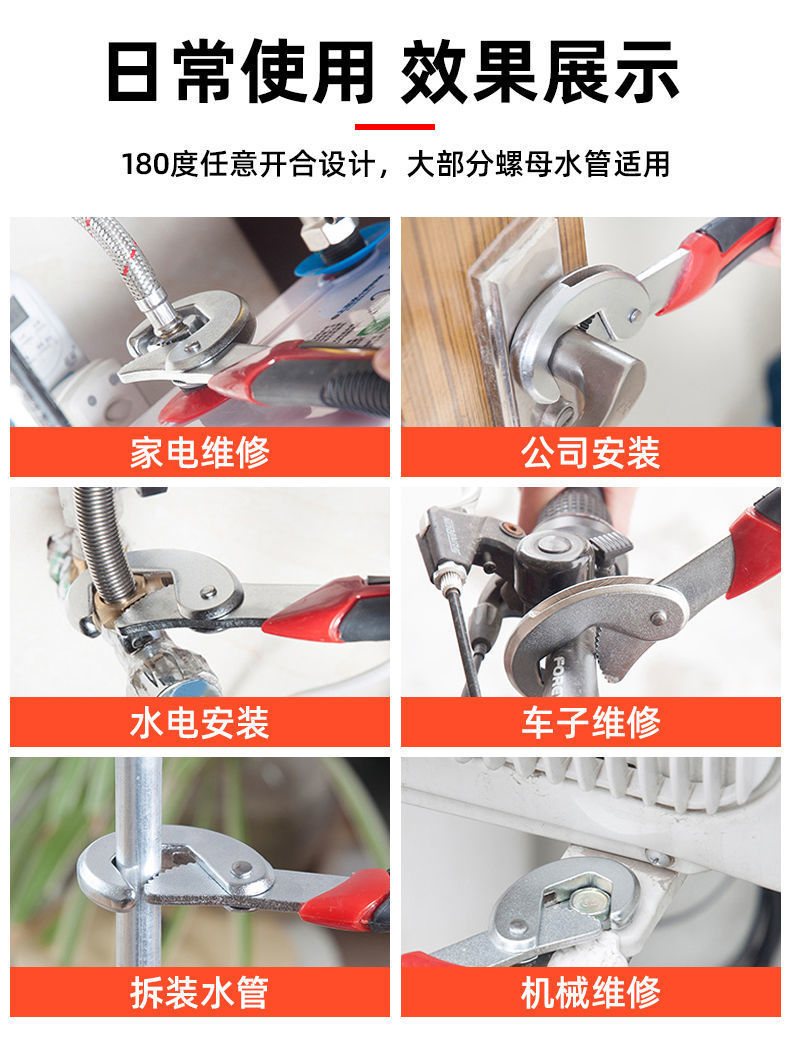 日常使用 效果展示

180度任意开合设计，大部分螺母水管适用

家电维修

公司安装

水电安装

车子维修

拆装水管

机械维修