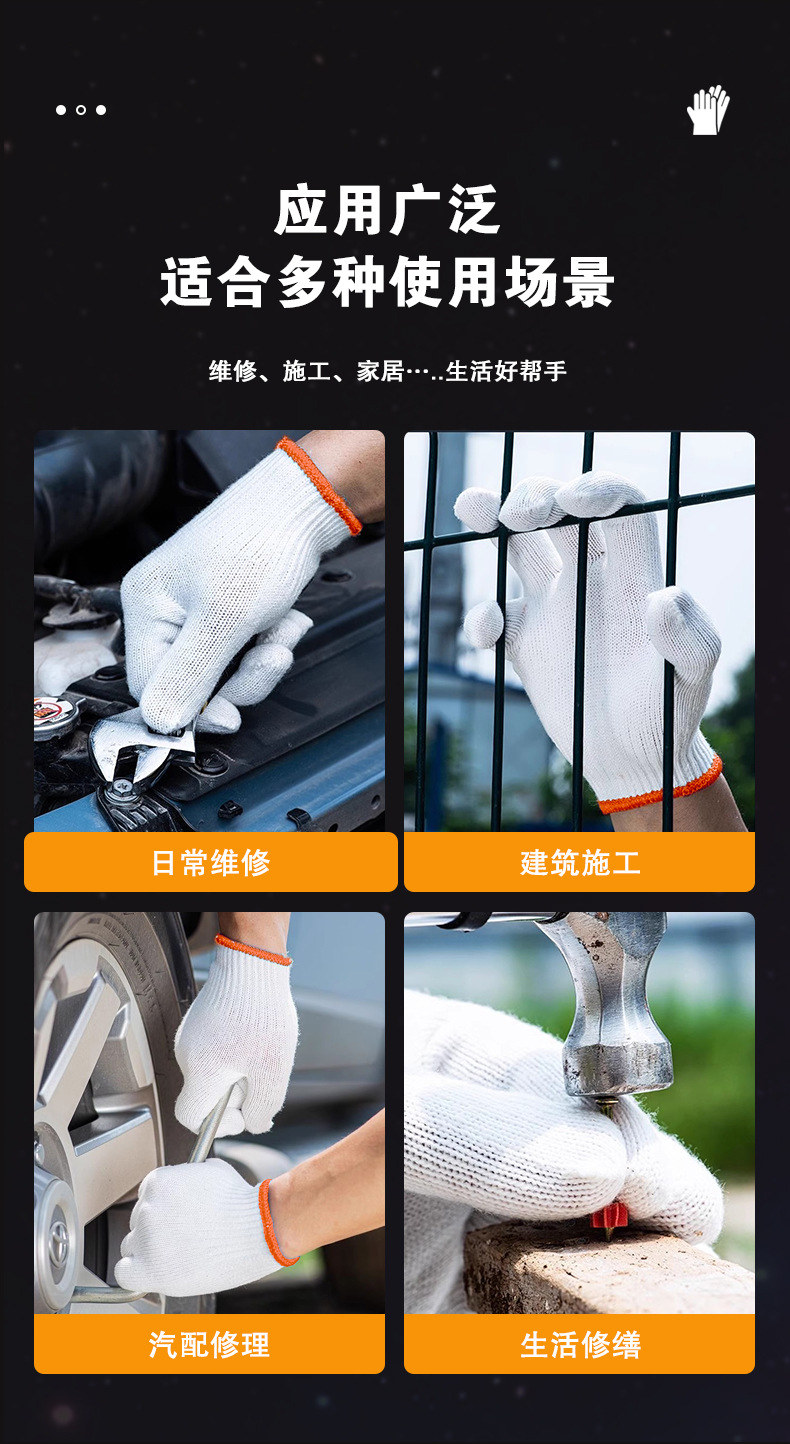 应用广泛
适合多种使用场景

维修、施工、家居…..生活好帮手

日常维修

建筑施工

汽配修理

生活修缮