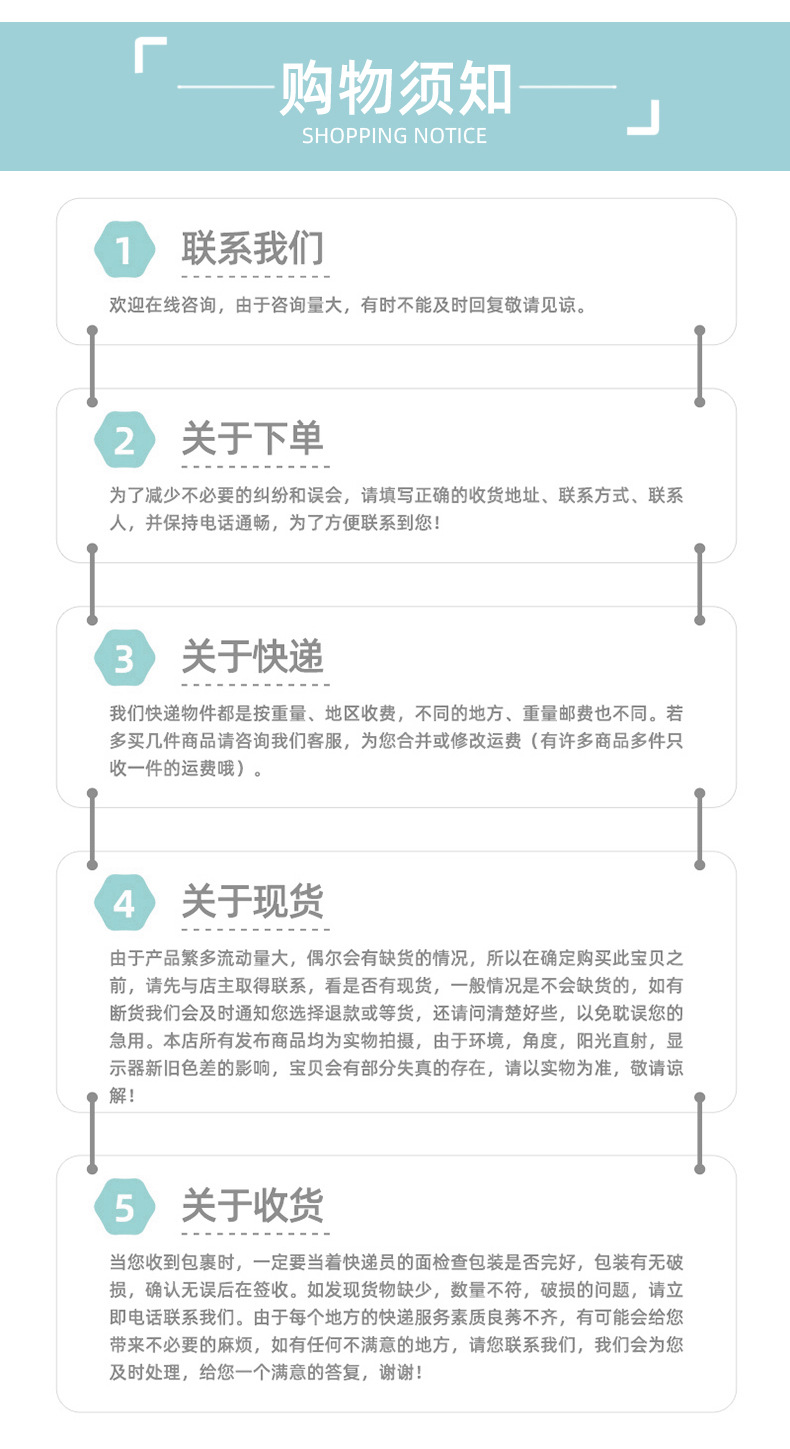 购物须知
SHOPPING NOTICE

1
联系我们
欢迎在线咨询，由于咨询量大，有时不能及时回复敬请见谅。

2
关于下单
为了减少不必要的纠纷和误会，请填写正确的收货地址、联系方式、联系人，并保持电话通畅，为了方便联系到您！

3
关于快递
我们快递物件都是按重量、地区收费，不同的地方、重量邮费也不同。若多买几件商品请咨询我们客服，为您合并或修改运费（有许多商品多件只收一件的运费哦）。

4
关于现货
由于产品繁多流动量大，偶尔会有缺货的情况，所以在确定购买此宝贝之前，请先与店主取得联系，看是否有现货，一般情况是不会缺货的，如有断货我们会及时通知您选择退款或等货，还请问清楚好些，以免耽误您的急用。本店所有发布商品均为实物拍摄，由于环境，角度，阳光直射，显示器新旧色差的影响，宝贝会有部分失真的存在，请以实物为准，敬请谅解！

5
关于收货
当您收到包裹时，一定要当着快递员的面检查包装是否完好，包装有无破损，确认无误后在签收。如发现货物缺少，数量不符，破损的问题，请立即电话联系我们。由于每个地方的快递服务素质良莠不齐，有可能会给您带来不必要的麻烦，如有任何不满意的地方，请您联系我们，我们会为您及时处理，给您一个满意的答复，谢谢！