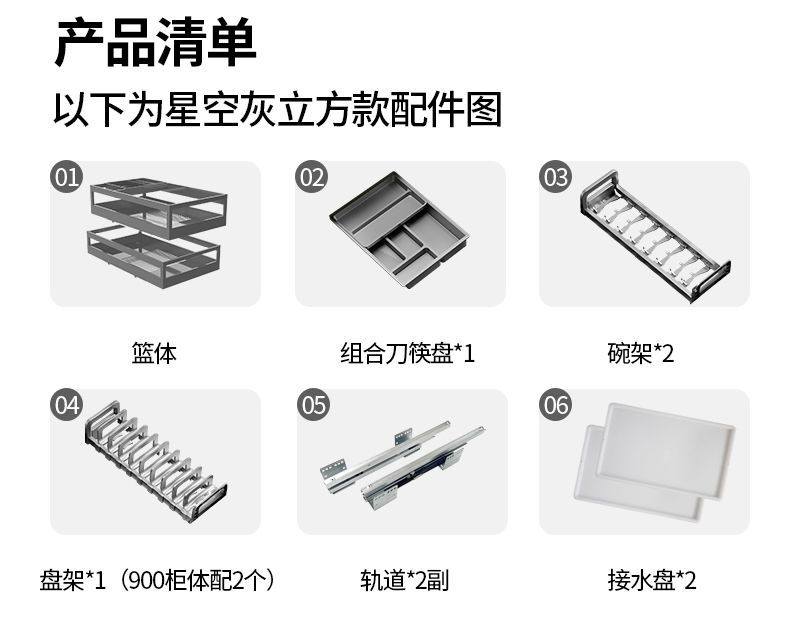 产品清单

以下为星空灰立方款配件图

01

篮体

02

组合刀筷盘*1

03

碗架*2

04

盘架*1（900柜体配2个）

05

轨道*2副

06

接水盘*2