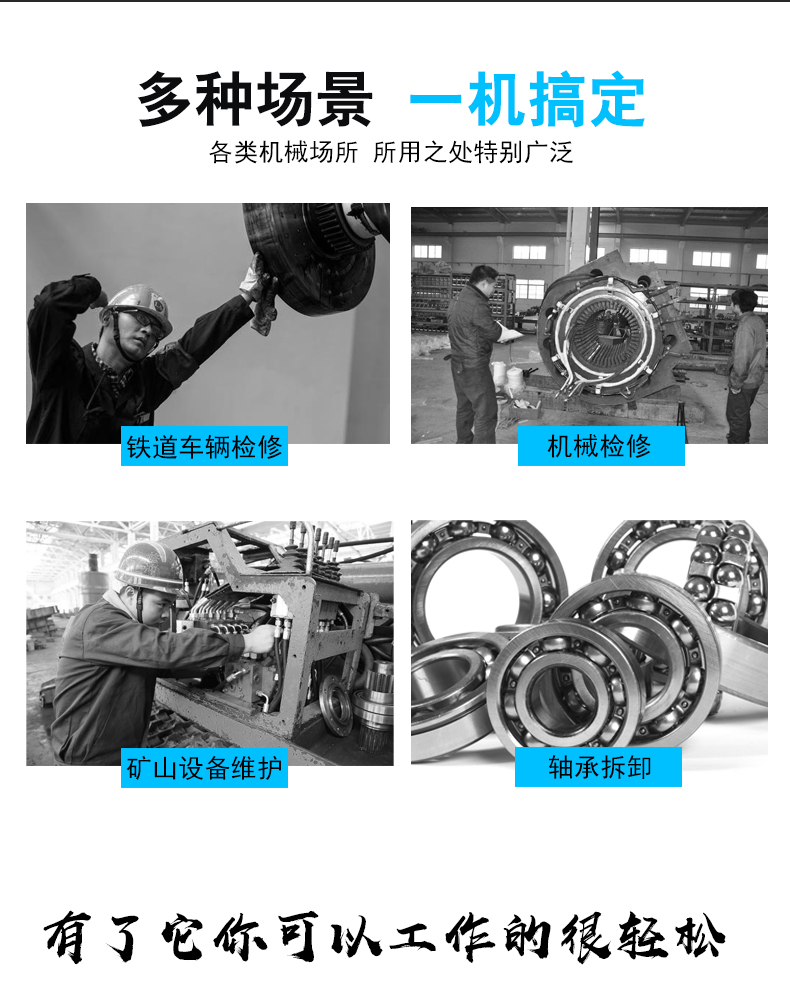 多种场景 一机搞定
各类机械场所 所用之处特别广泛

铁道车辆检修

机械检修

矿山设备维护

轴承拆卸

有了它你可以工作的很轻松