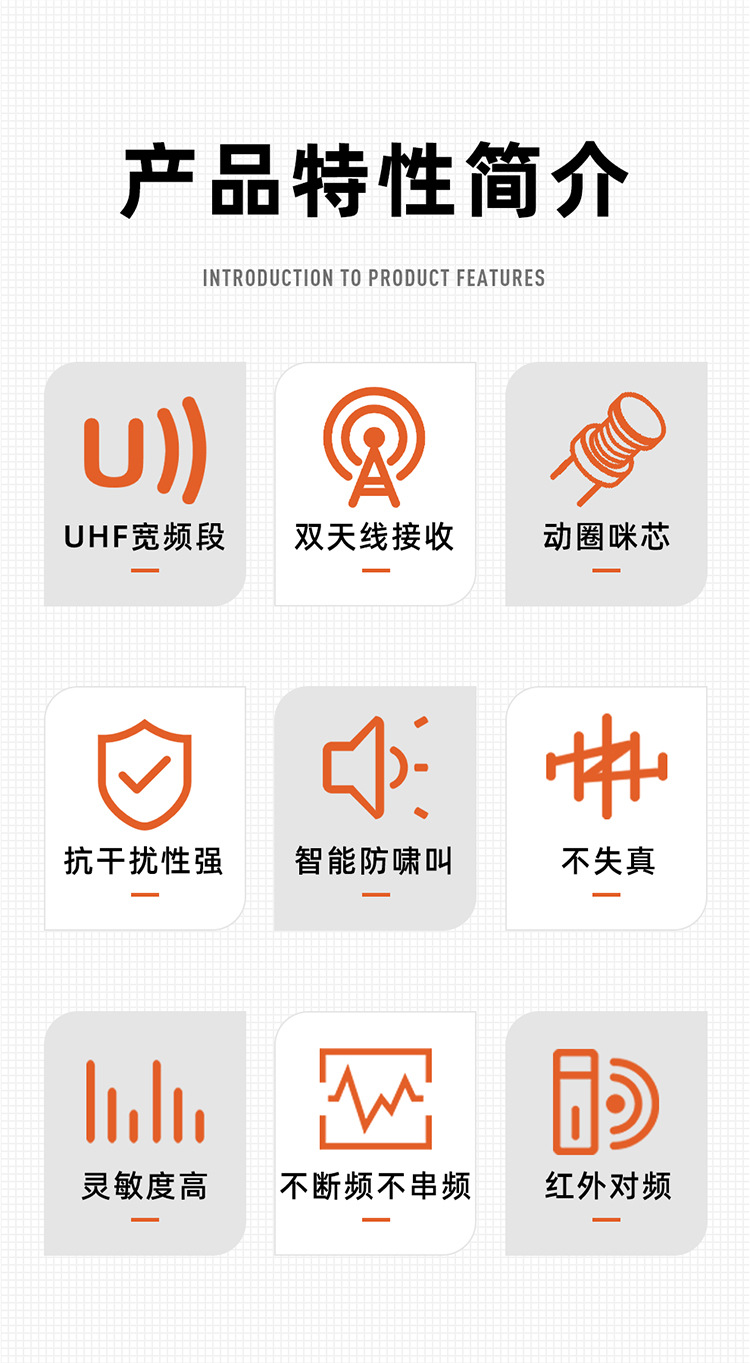 产品特性简介

INTRODUCTION TO PRODUCT FEATURES

UHF宽频段

双天线接收

动圈咪芯

抗干扰性强

智能防啸叫

不失真

灵敏度高

不断频不串频

红外对频