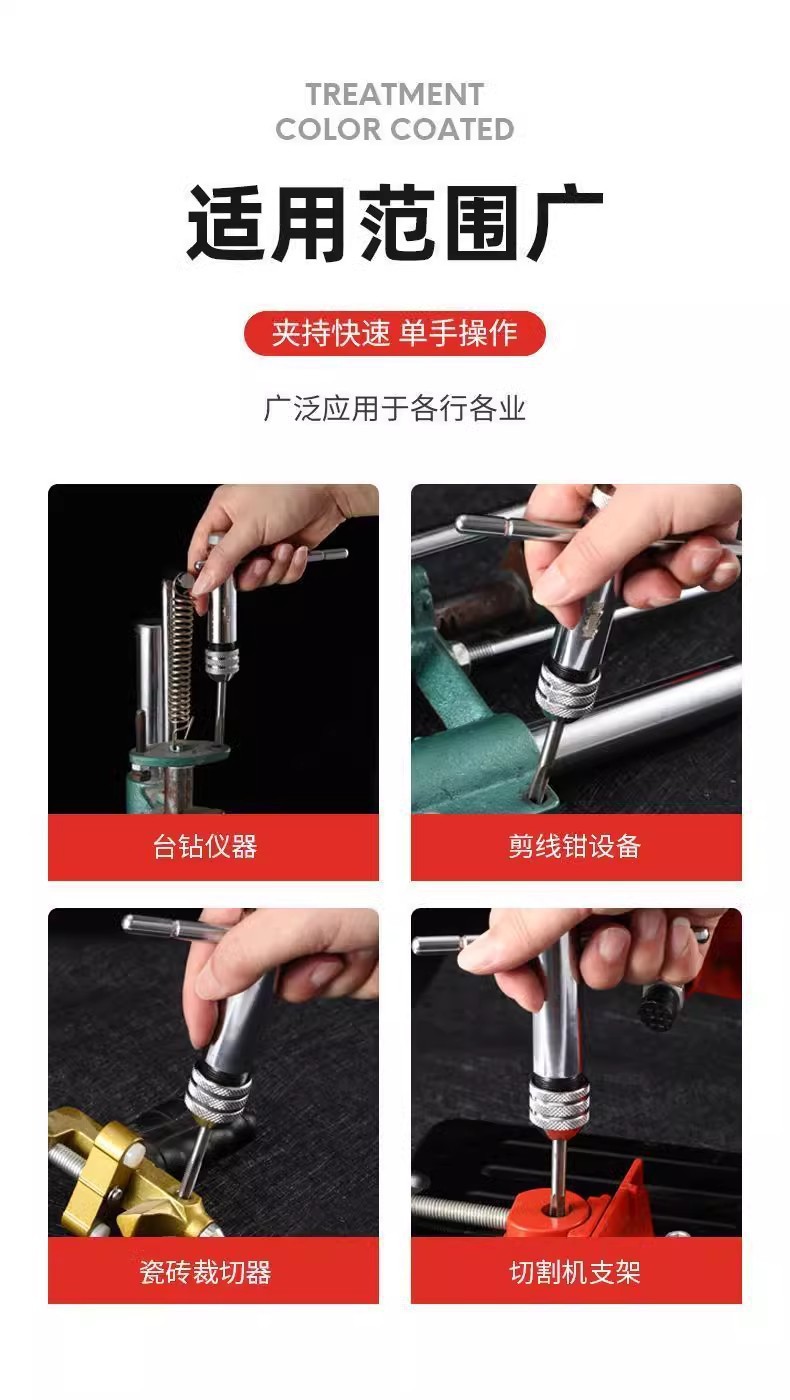 TREATMENT
COLOR COATED

适用范围广

夹持快速 单手操作

广泛应用于各行各业

台钻仪器

剪线钳设备

瓷砖裁切器

切割机支架