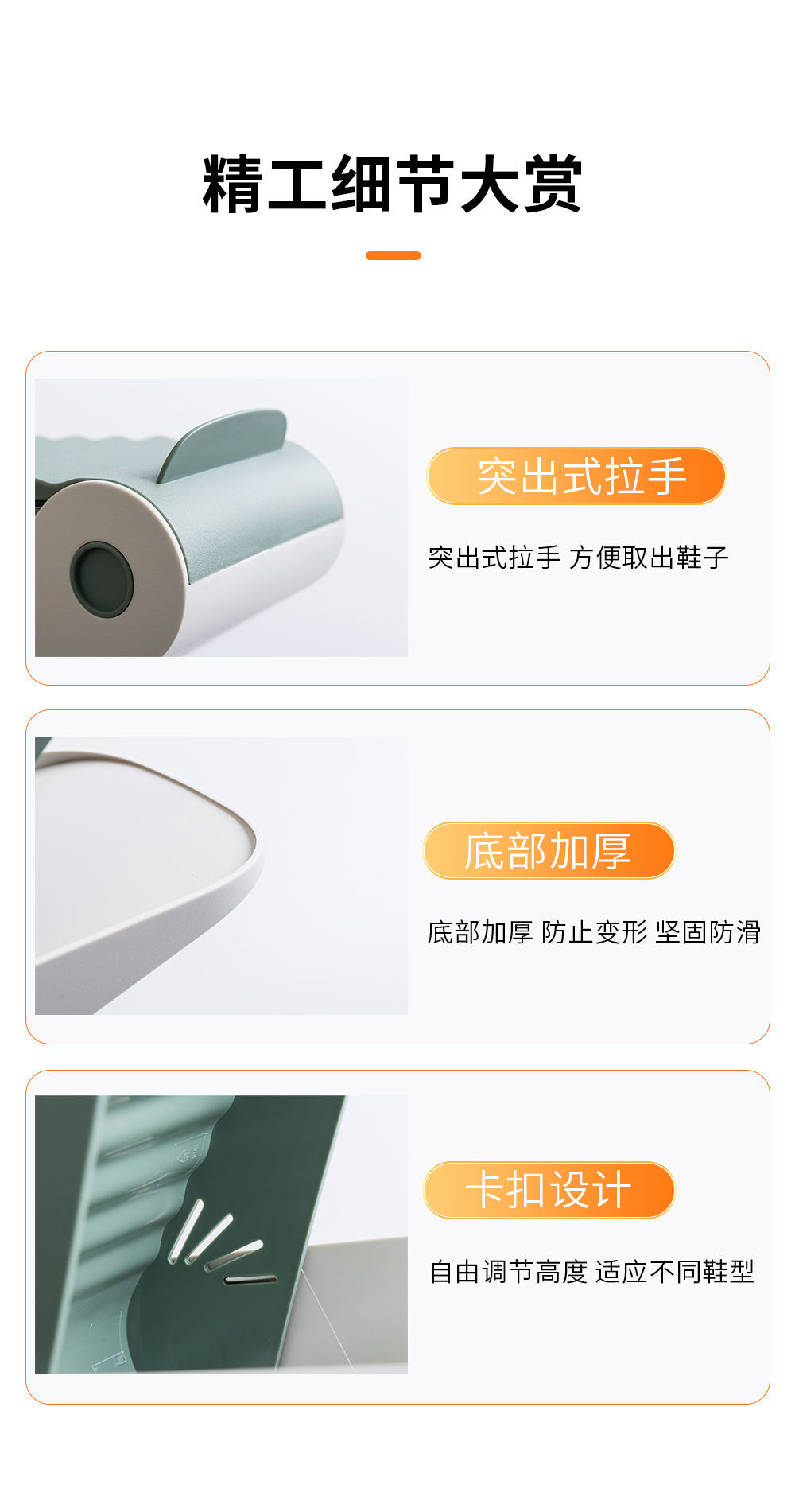 精工细节大赏

突出式拉手

突出式拉手 方便取出鞋子

底部加厚

底部加厚 防止变形 坚固防滑

卡扣设计

自由调节高度 适应不同鞋型