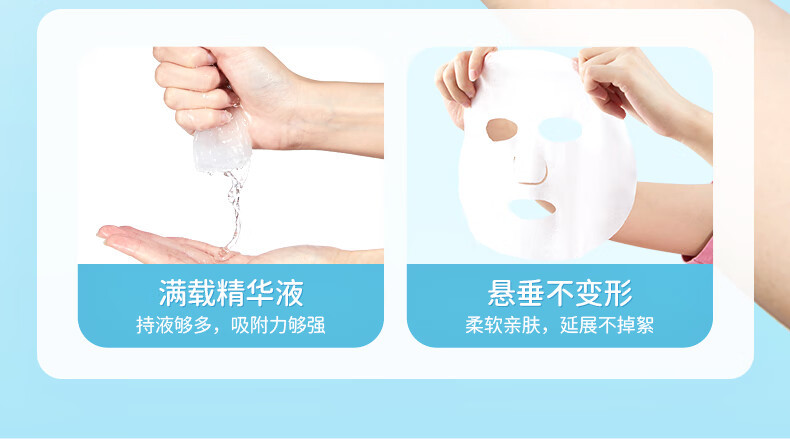 满载精华液
持液够多，吸附力够强

悬垂不变形
柔软亲肤，延展不掉絮