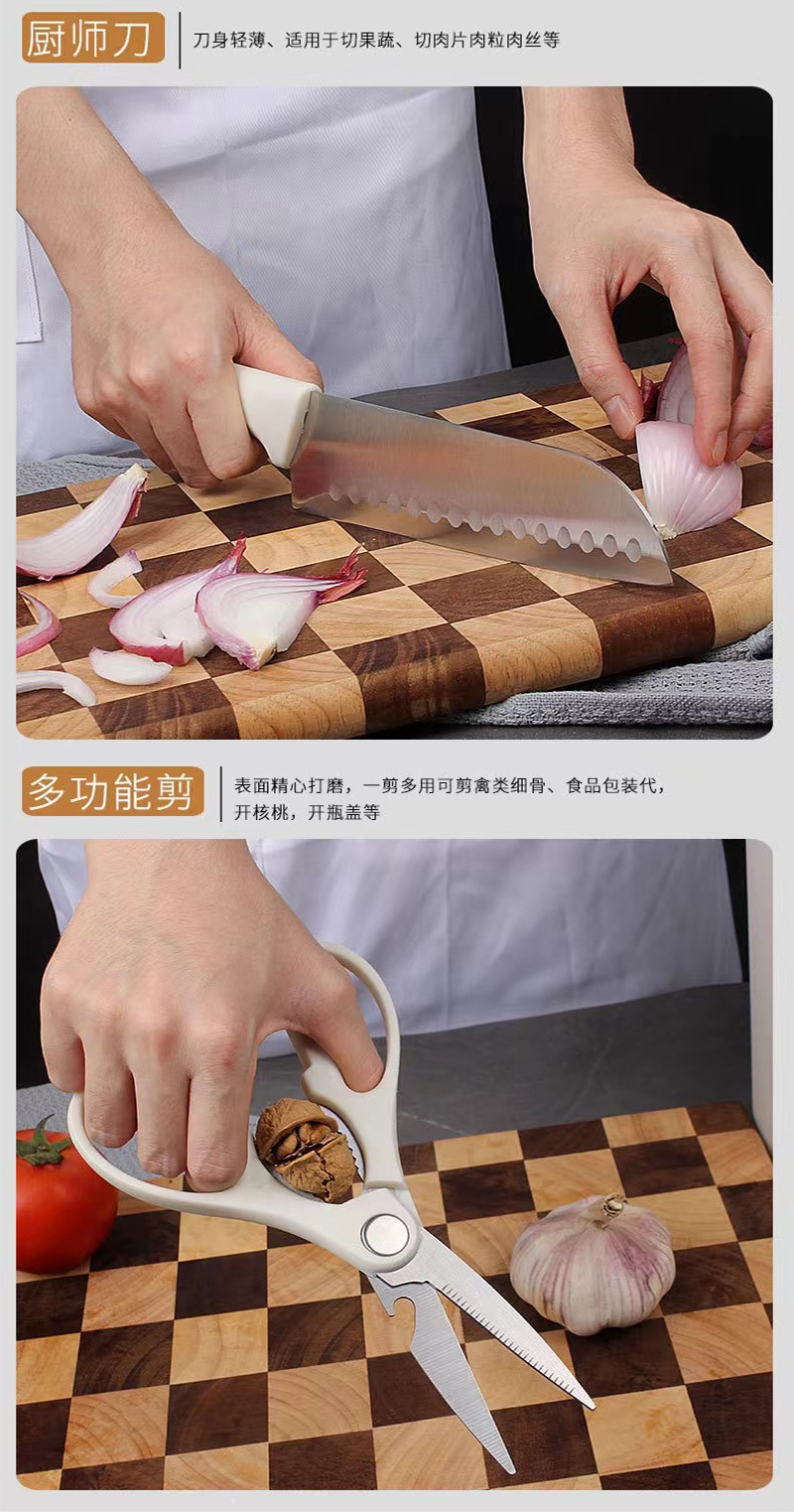 厨师刀

刀身轻薄、适用于切果蔬、切肉片肉粒肉丝等

多功能剪

表面精心打磨，一剪多用可剪禽类细骨、食品包装代，开核桃，开瓶盖等