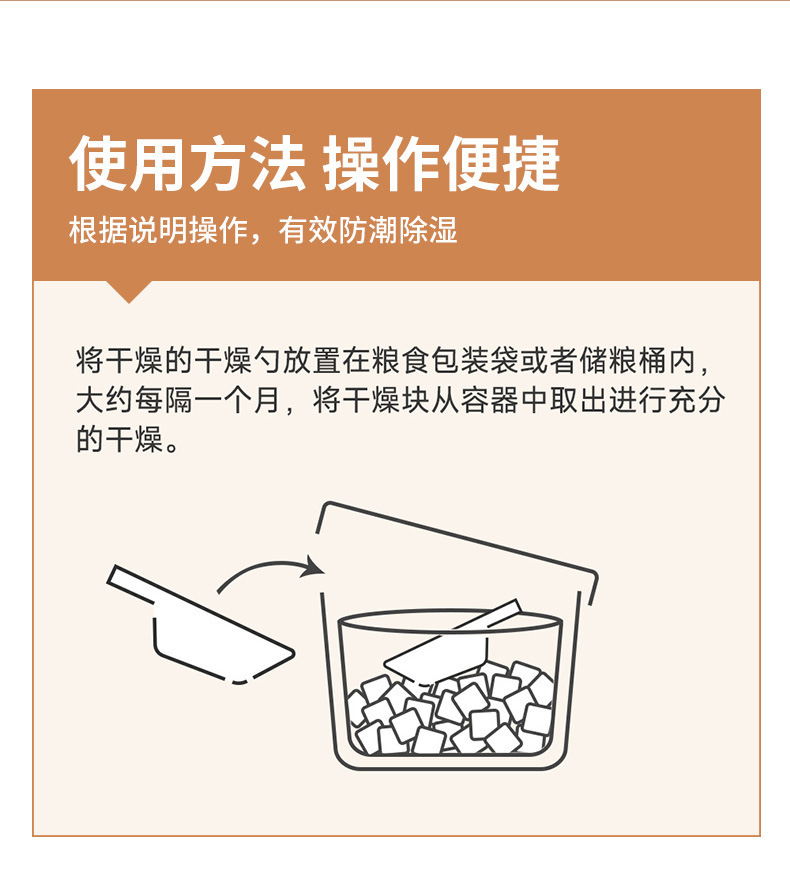 使用方法 操作便捷

根据说明操作，有效防潮除湿

将干燥的干燥勺放置在粮食包装袋或者储粮桶内，大约每隔一个月，将干燥块从容器中取出进行充分的干燥。