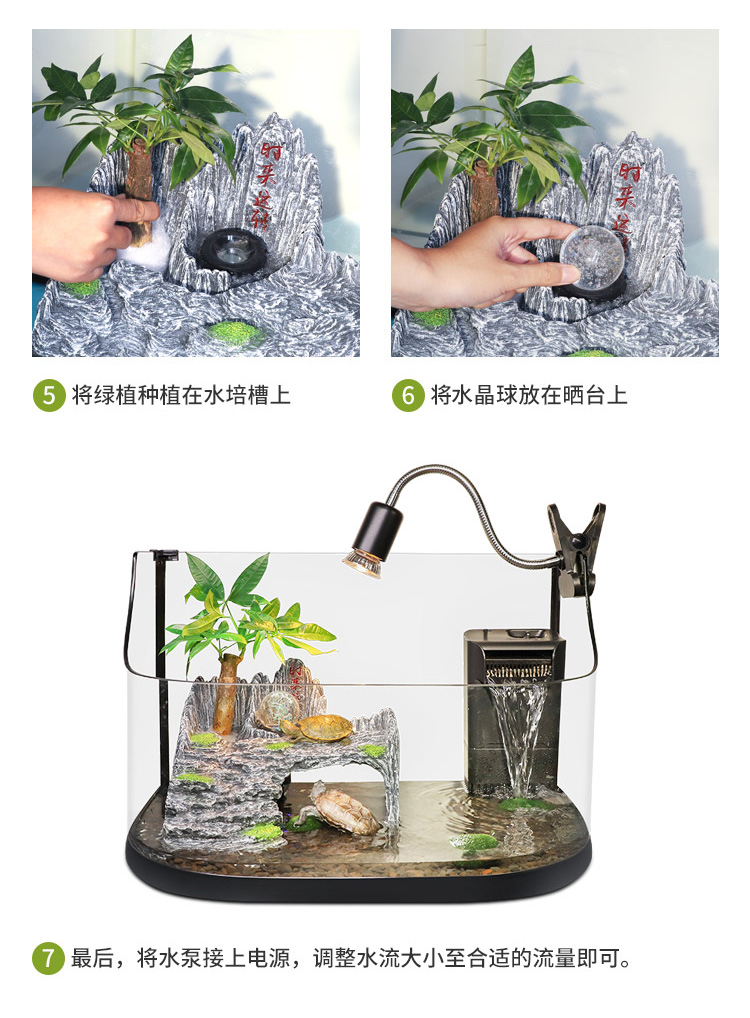 时来运转

时来运转

5 将绿植种植在水培槽上

6 将水晶球放在晒台上

7 最后，将水泵接上电源，调整水流大小至合适的流量即可。