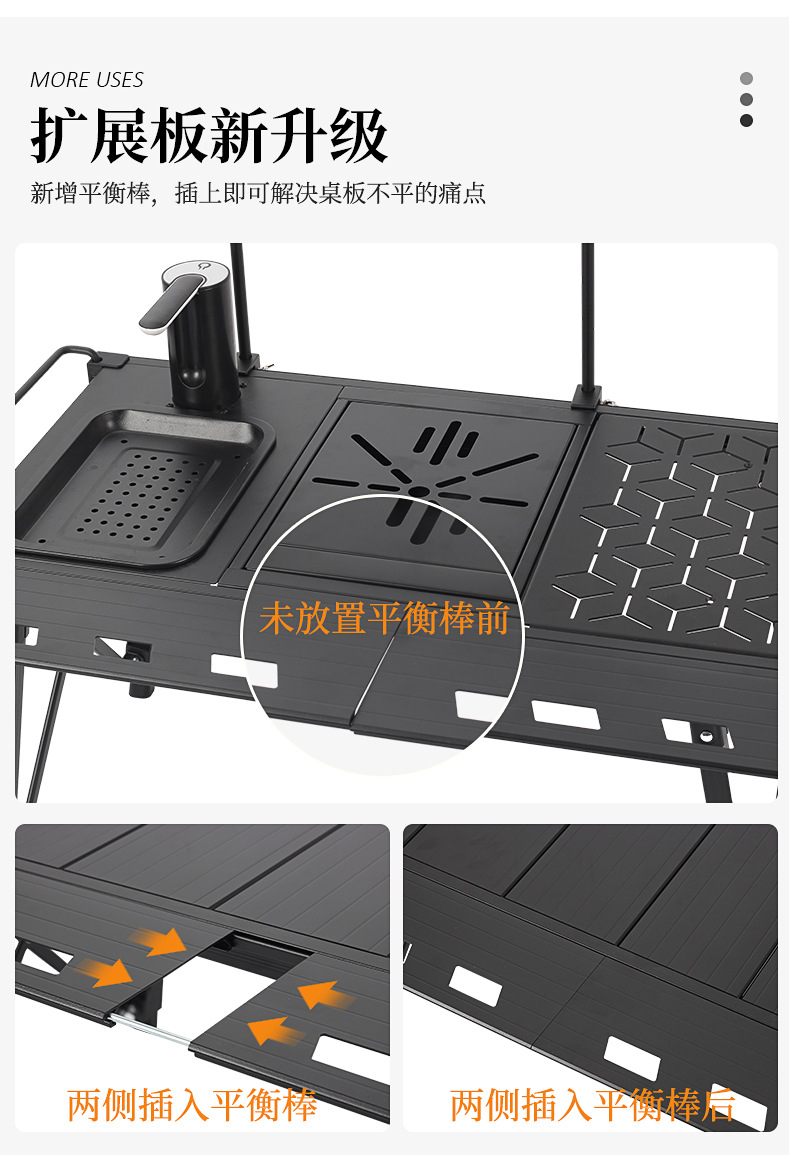 MORE USES

扩展板新升级

新增平衡棒，插上即可解决桌板不平的痛点

未放置平衡棒前

两侧插入平衡棒

两侧插入平衡棒后