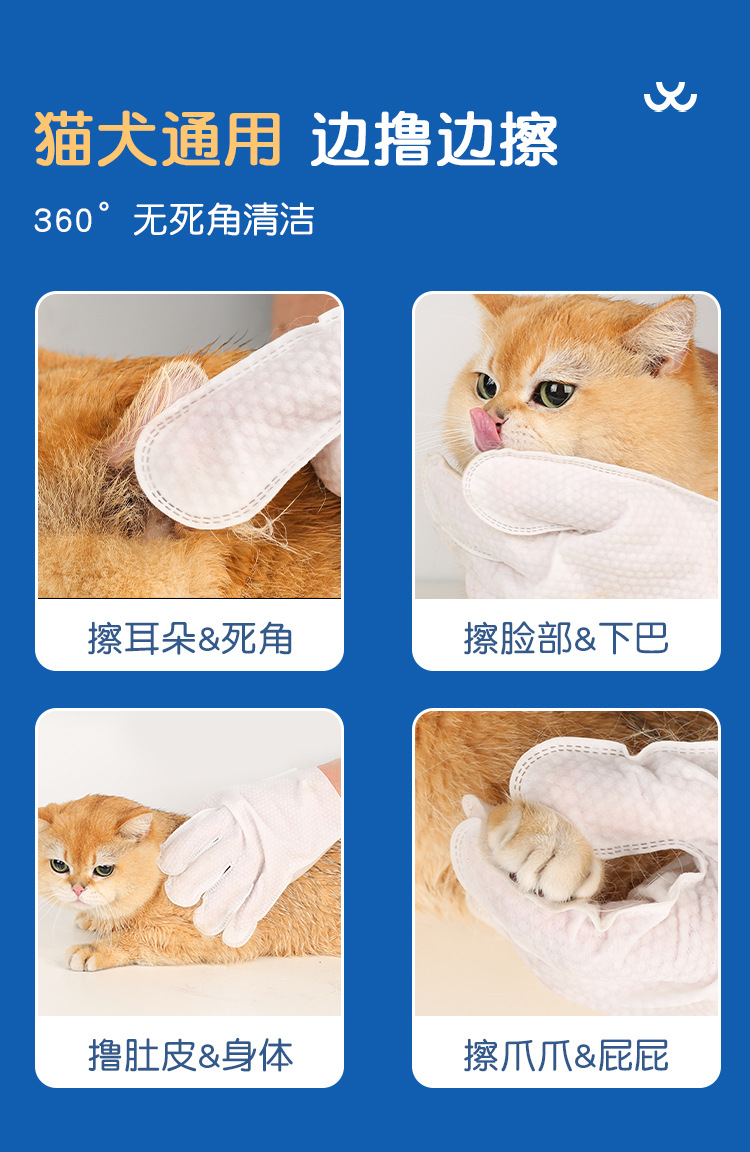 猫犬通用 边撸边擦

360° 无死角清洁

擦耳朵&死角

擦脸部&下巴

撸肚皮&身体

擦爪爪&屁屁