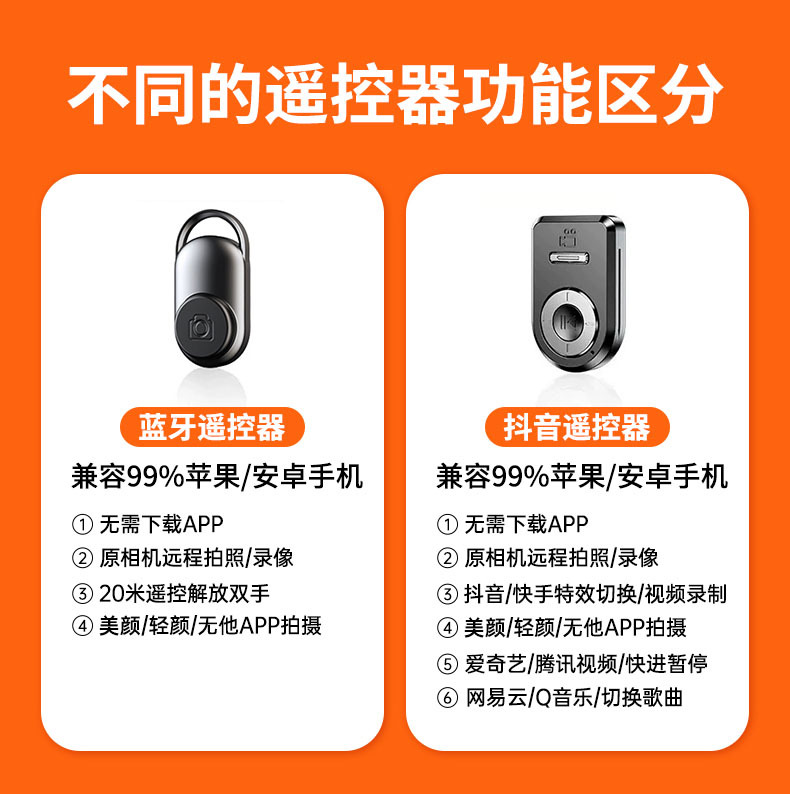 不同的遥控器功能区分

蓝牙遥控器

兼容99%苹果/安卓手机

① 无需下载APP
② 原相机远程拍照/录像
③ 20米遥控解放双手
④ 美颜/轻颜/无他APP拍摄

抖音遥控器

兼容99%苹果/安卓手机

① 无需下载APP
② 原相机远程拍照/录像
③ 抖音/快手特效切换/视频录制
④ 美颜/轻颜/无他APP拍摄
⑤ 爱奇艺/腾讯视频/快进暂停
⑥ 网易云/Q音乐/切换歌曲