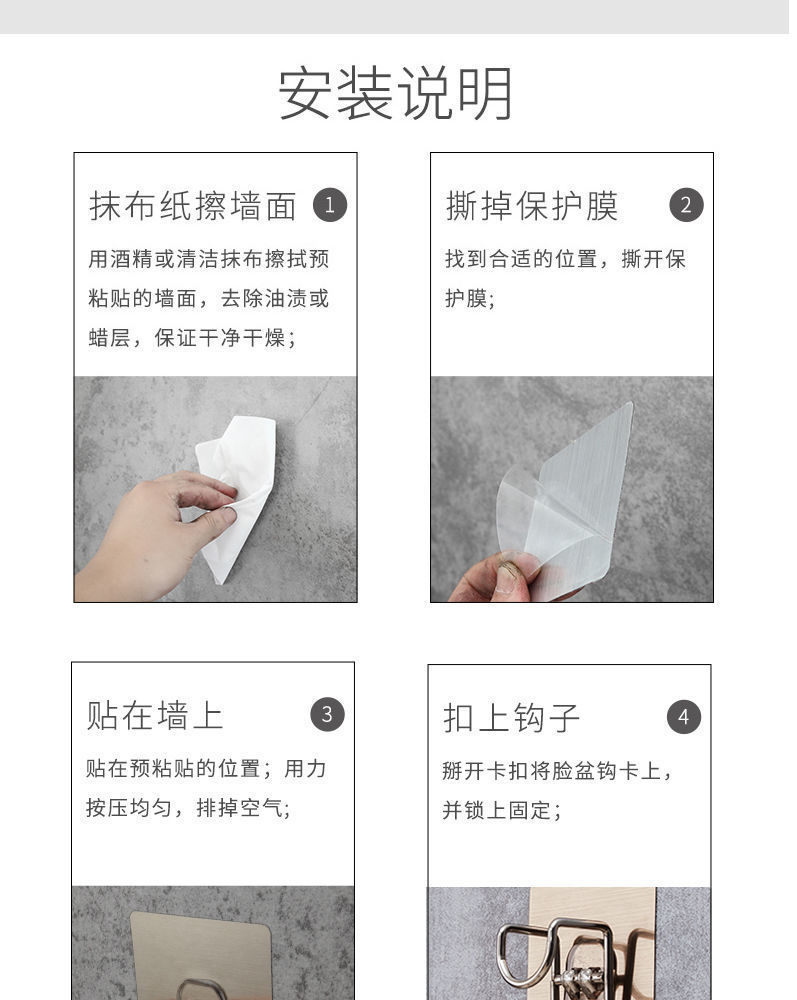 安装说明

抹布纸擦墙面 1

用酒精或清洁抹布擦拭预粘贴的墙面，去除油渍或蜡层，保证干净干燥；

撕掉保护膜 2

找到合适的位置，撕开保护膜；

贴在墙上 3

贴在预粘贴的位置；用力按压均匀，排掉空气；

扣上钩子 4

掰开卡扣将脸盆钩卡上，并锁上固定；