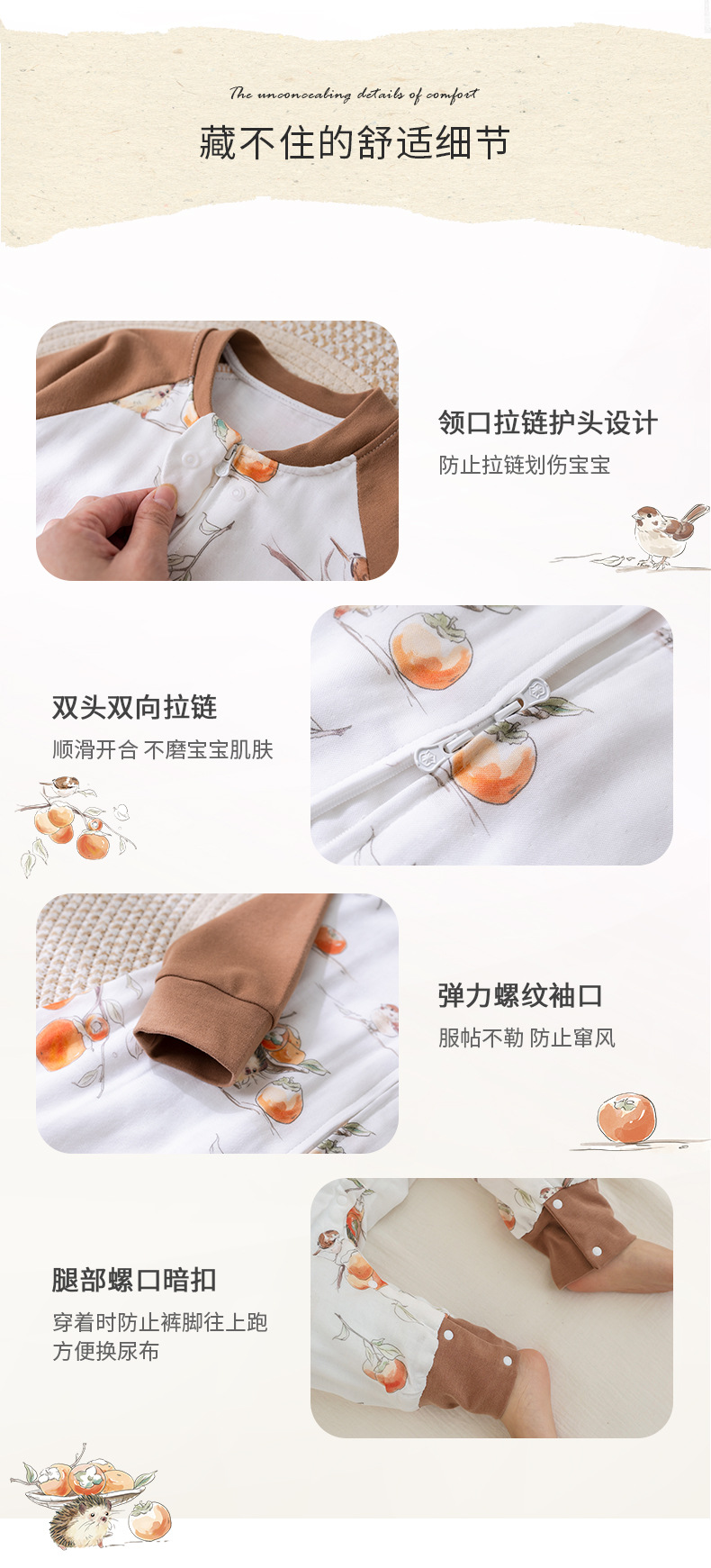 The unconcealing details of comfort

藏不住的舒适细节

领口拉链护头设计

防止拉链划伤宝宝

双头双向拉链

顺滑开合 不磨宝宝肌肤

弹力螺纹袖口

服帖不勒 防止窜风

腿部螺口暗扣

穿着时防止裤脚往上跑
方便换尿布