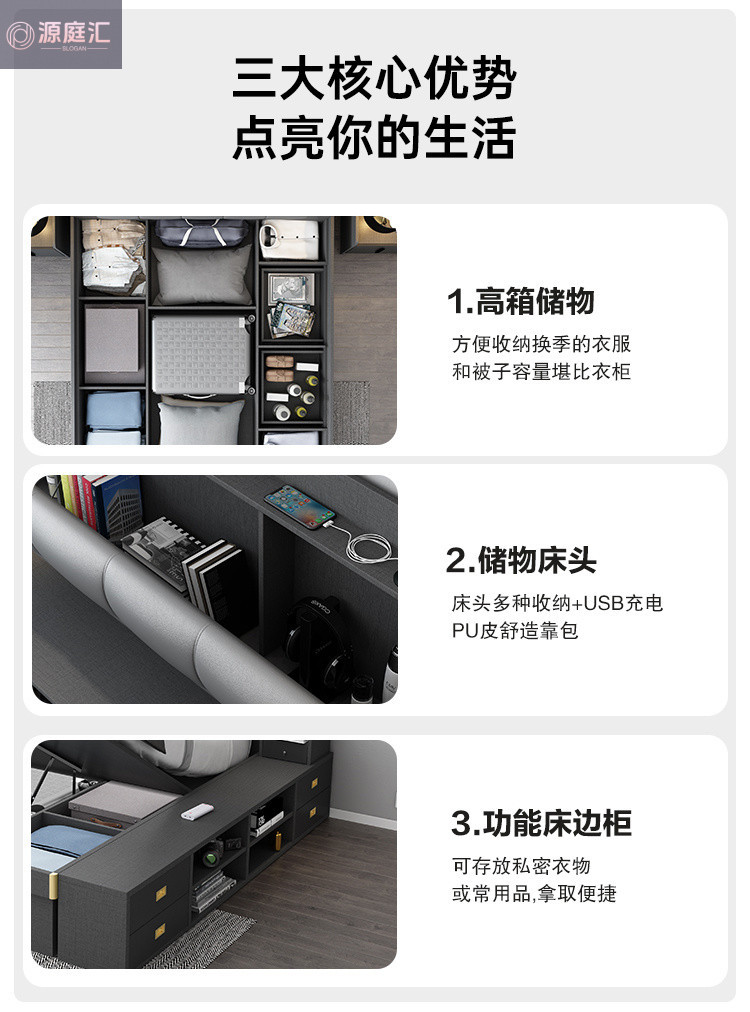 源庭汇
SLOGAN

三大核心优势
点亮你的生活

1.高箱储物
方便收纳换季的衣服
和被子容量堪比衣柜

2.储物床头
床头多种收纳+USB充电
PU皮舒造靠包

3.功能床边柜
可存放私密衣物
或常用品,拿取便捷