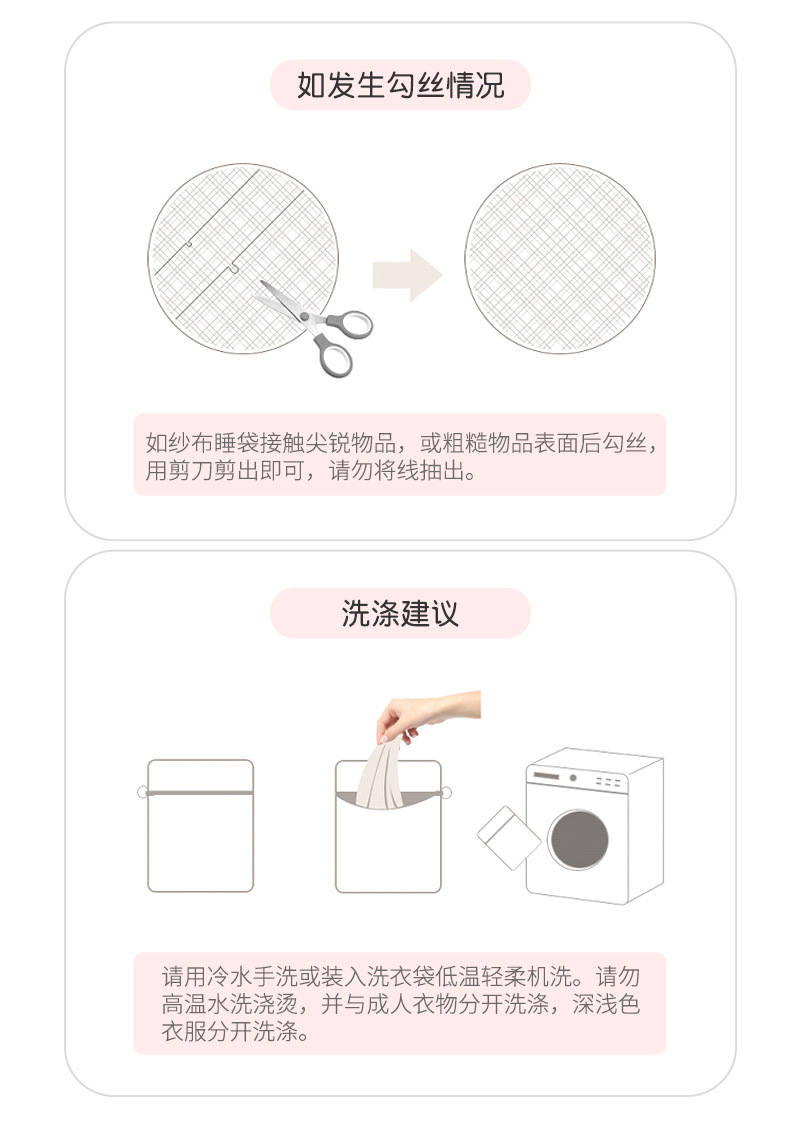 如发生勾丝情况

如纱布睡袋接触尖锐物品，或粗糙物品表面后勾丝，用剪刀剪出即可，请勿将线抽出。

洗涤建议

请用冷水手洗或装入洗衣袋低温轻柔机洗。请勿高温水洗浇烫，并与成人衣物分开洗涤，深浅色衣服分开洗涤。